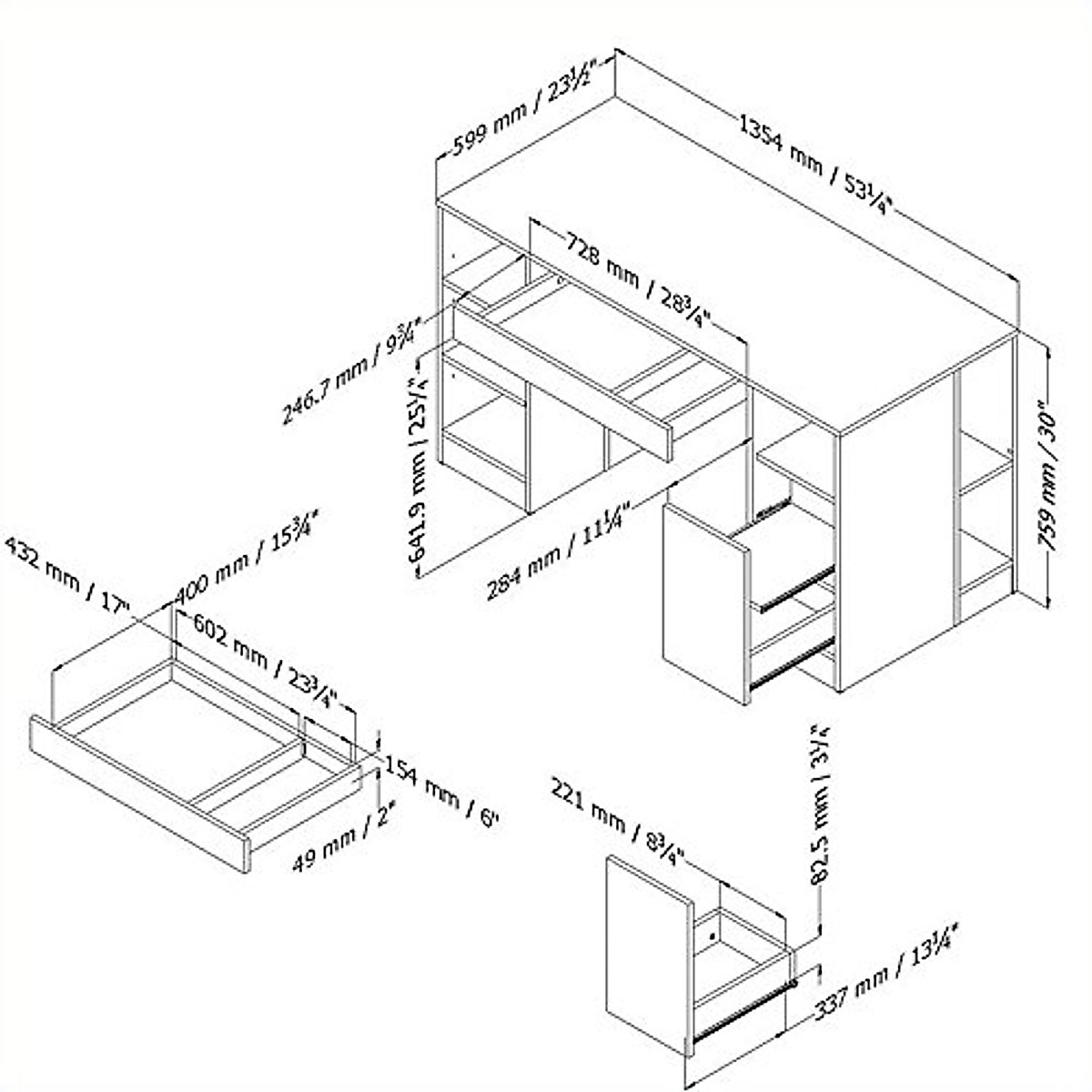 599 mm / 23½"
1354 mm / 53¼"
728 mm / 28¾"
246.7 mm / 9¾"
641.9 mm / 25¼"
284 mm / 11¼"
759 mm / 30"
432 mm / 17"
400 mm / 15¾"
602 mm / 23¾"
154 mm / 6"
49 mm / 2"
221 mm / 8¾"
82.5 mm / 3¼"
337 mm / 13¼"