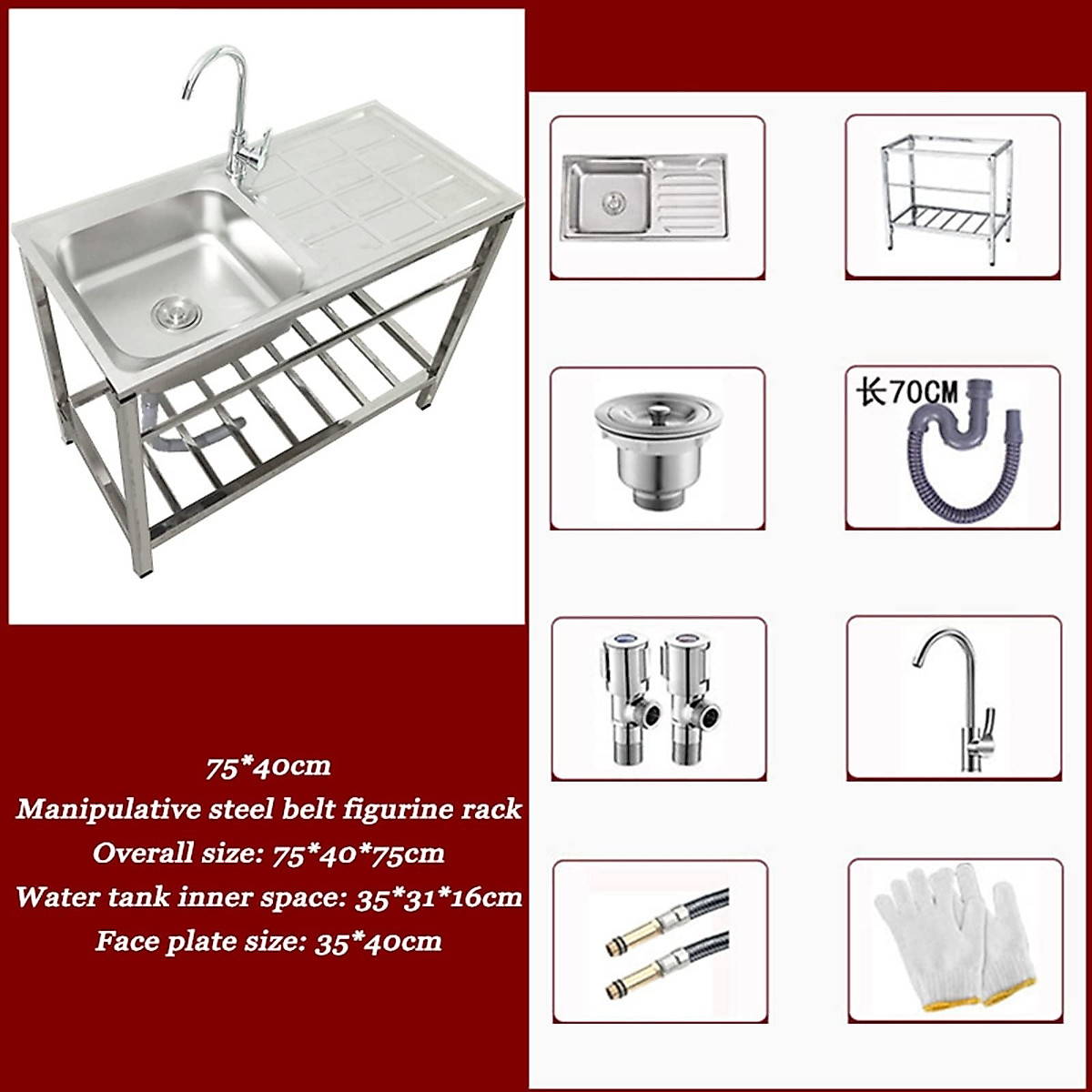 长70CM

75*40cm
Manipulative steel belt figurine rack
Overall size: 75*40*75cm
Water tank inner space: 35*31*16cm
Face plate size: 35*40cm