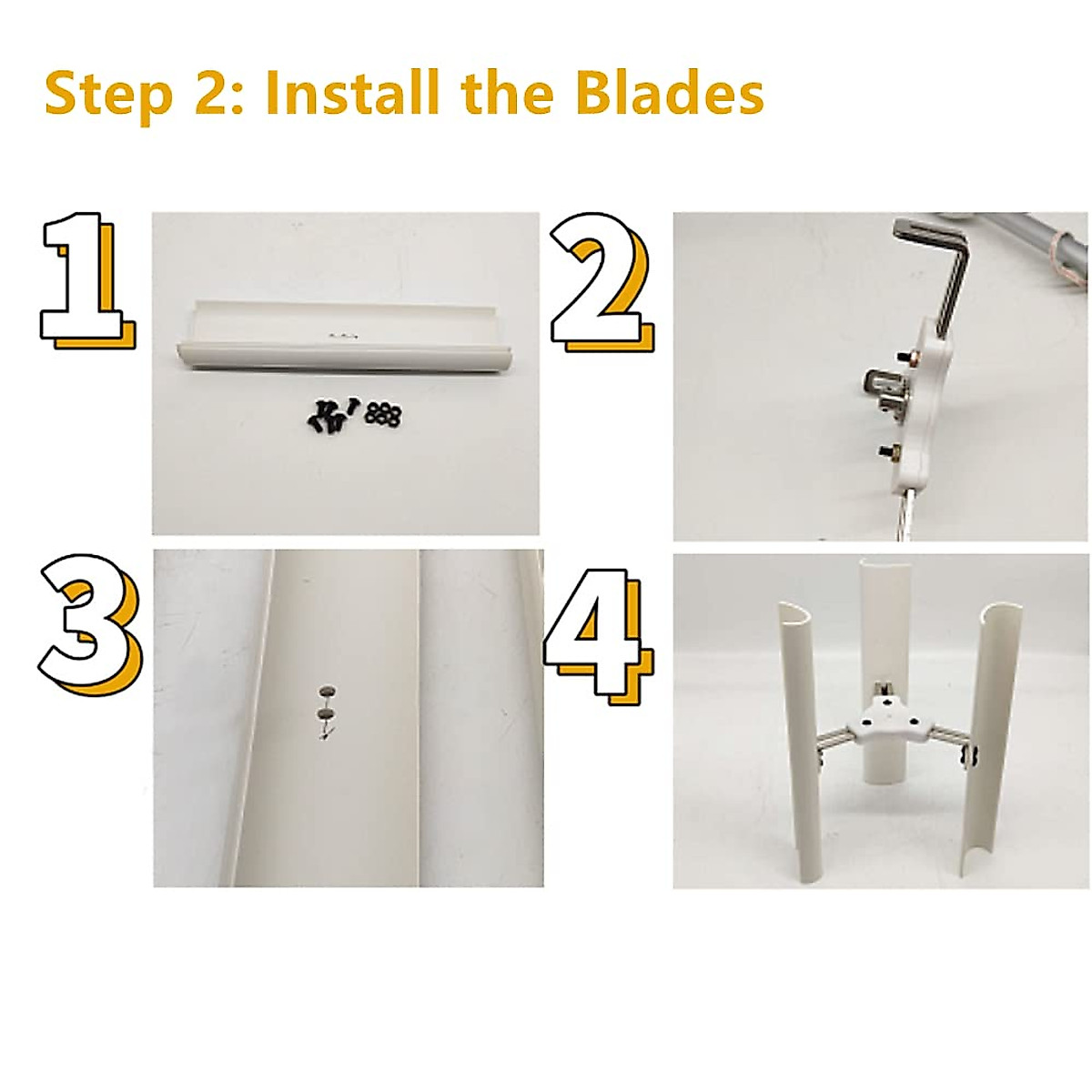 Step 2: Install the Blades

1

2

3

4