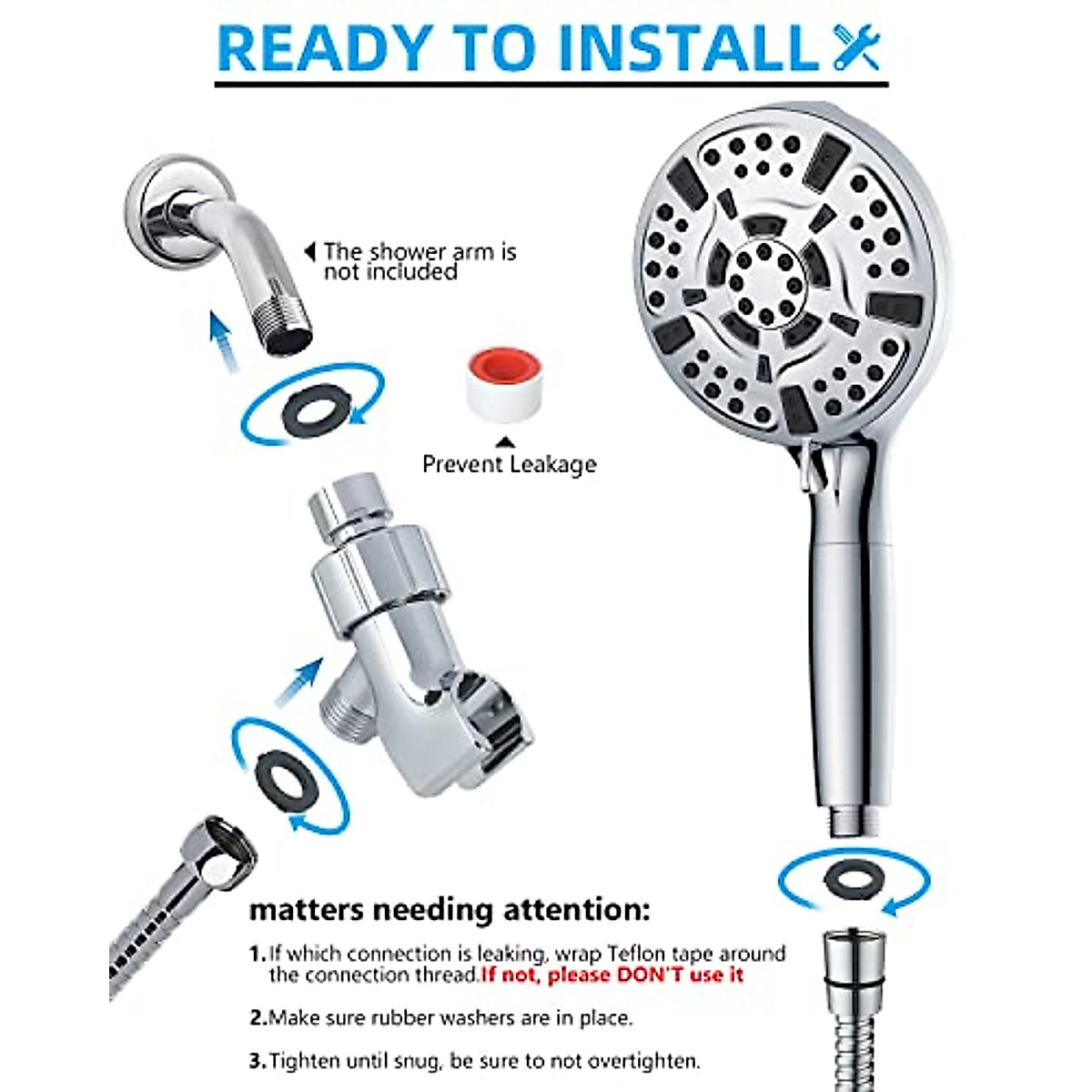 READY TO INSTALL

The shower arm is not included

Prevent Leakage

matters needing attention:

1. If which connection is leaking, wrap Teflon tape around the connection thread. If not, please DON'T use it

2. Make sure rubber washers are in place.

3. Tighten until snug, be sure to not overtighten.