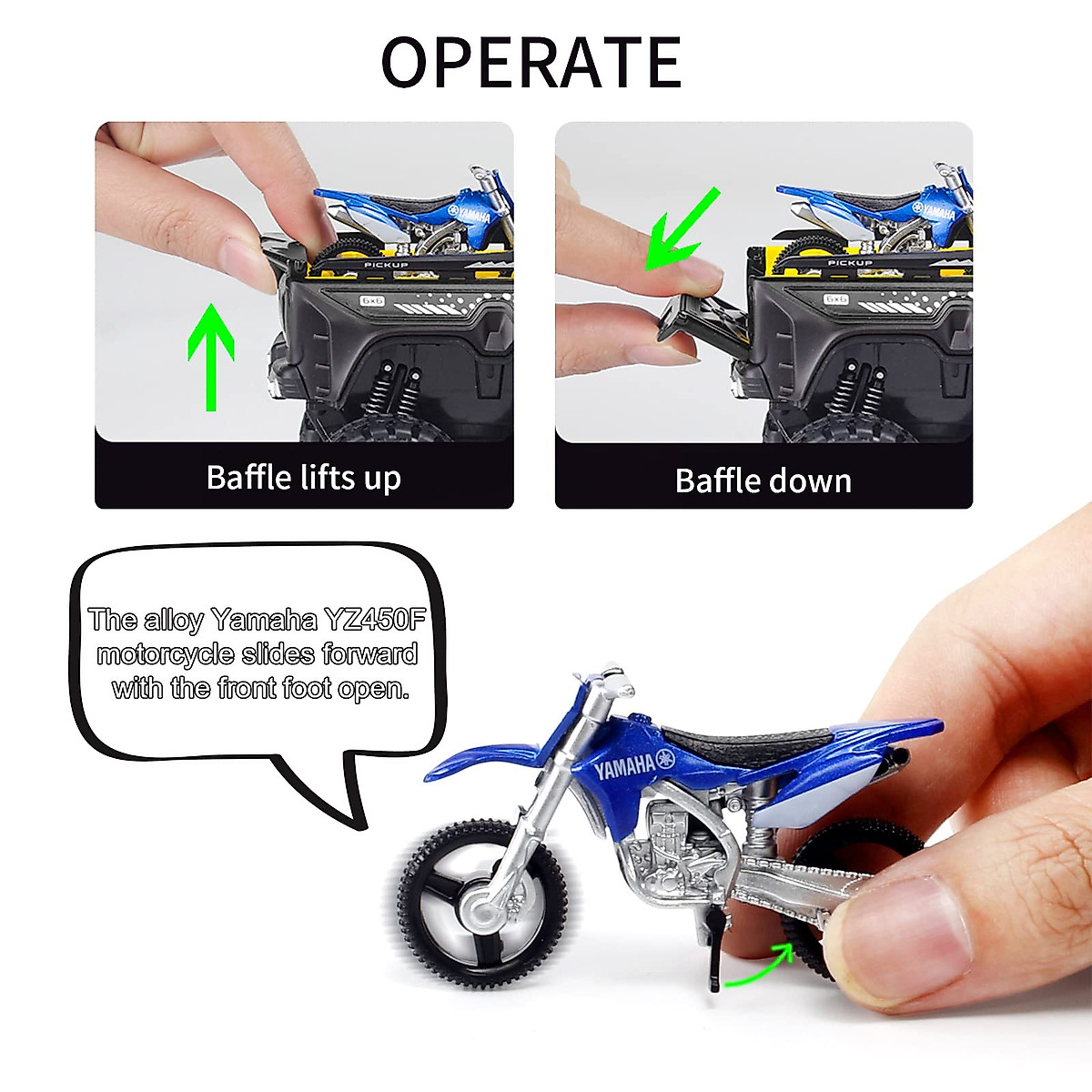 OPERATE

YAMAHA
PICKUP
6×6

Baffle lifts up

YAMAHA
PICKUP
6×6

Baffle down

The alloy Yamaha YZ450F motorcycle slides forward with the front foot open.

YAMAHA