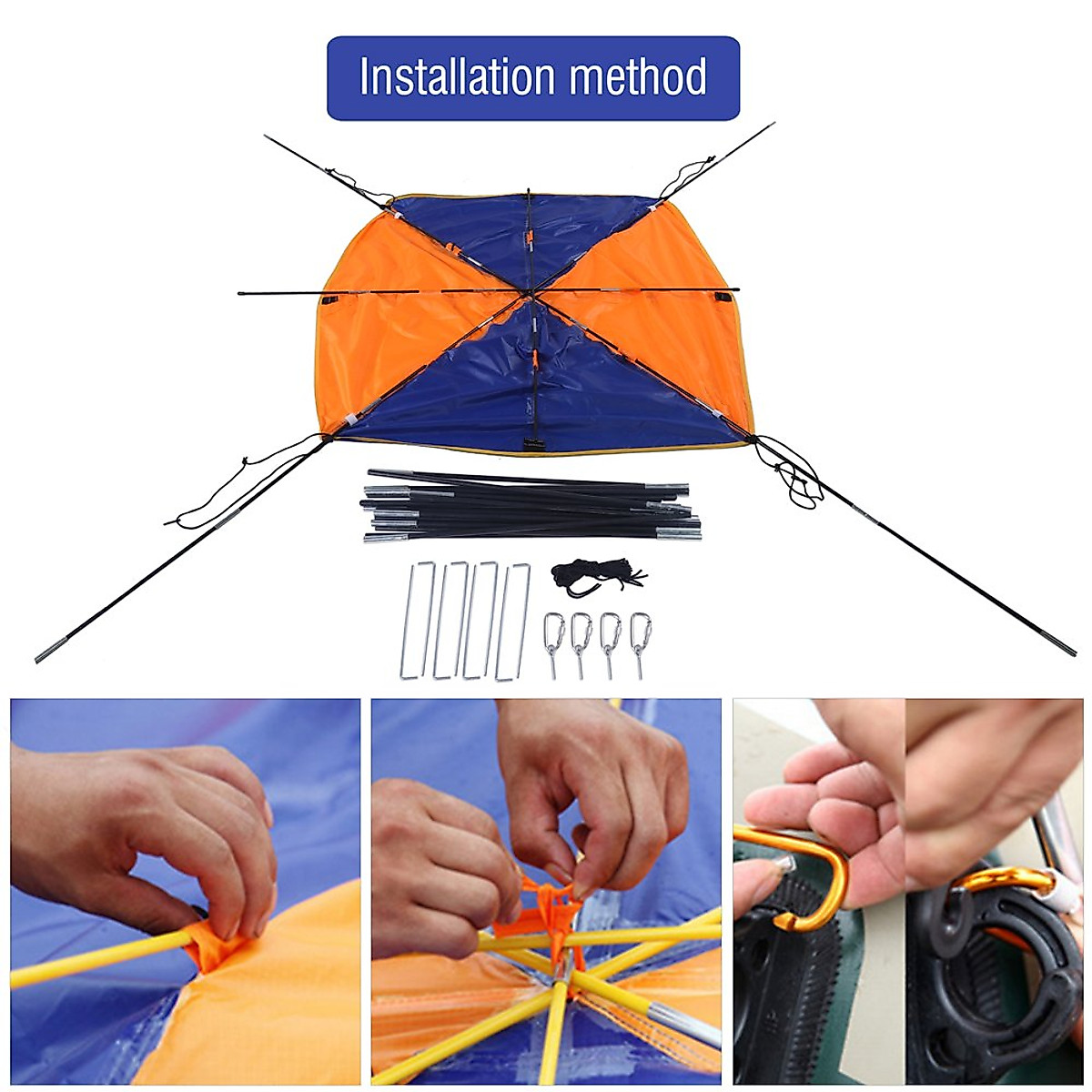 Installation method