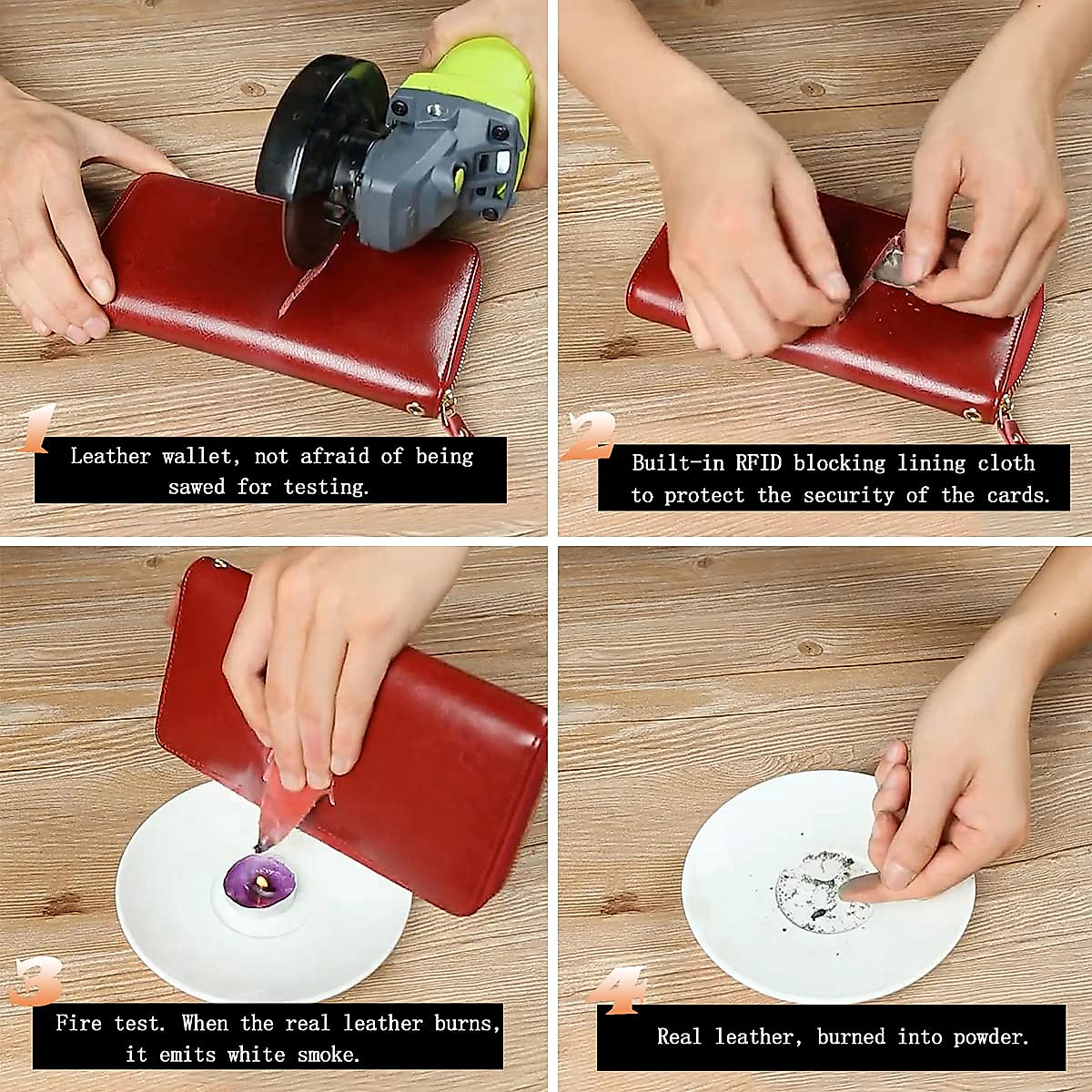 1
Leather wallet, not afraid of being sawed for testing.

2
Built-in RFID blocking lining cloth to protect the security of the cards.

3
Fire test. When the real leather burns, it emits white smoke.

4
Real leather, burned into powder.