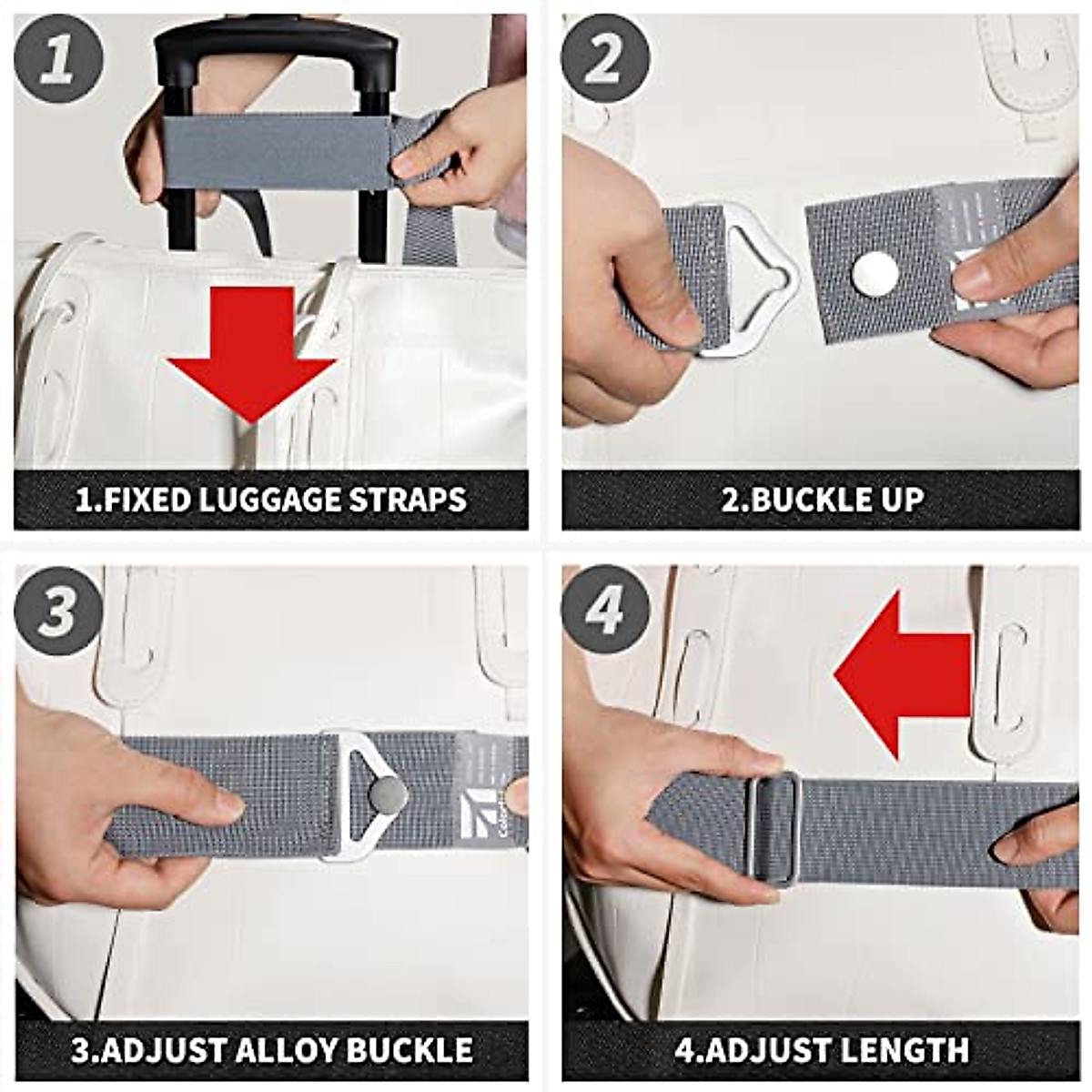 1

1.FIXED LUGGAGE STRAPS

2

2.BUCKLE UP

3

3.ADJUST ALLOY BUCKLE

4

4.ADJUST LENGTH