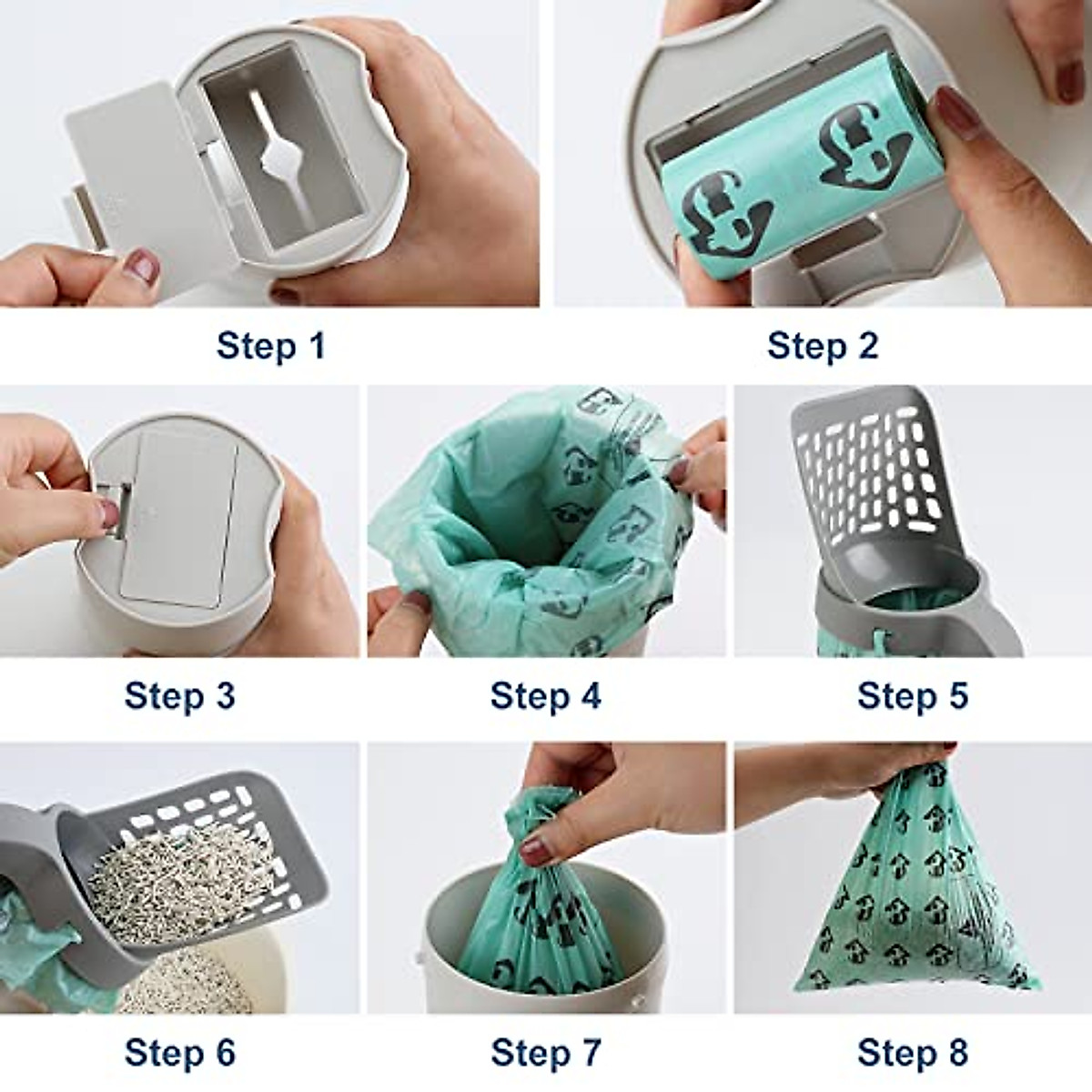 Step 1

Step 2

Step 3

Step 4

Step 5

Step 6

Step 7

Step 8