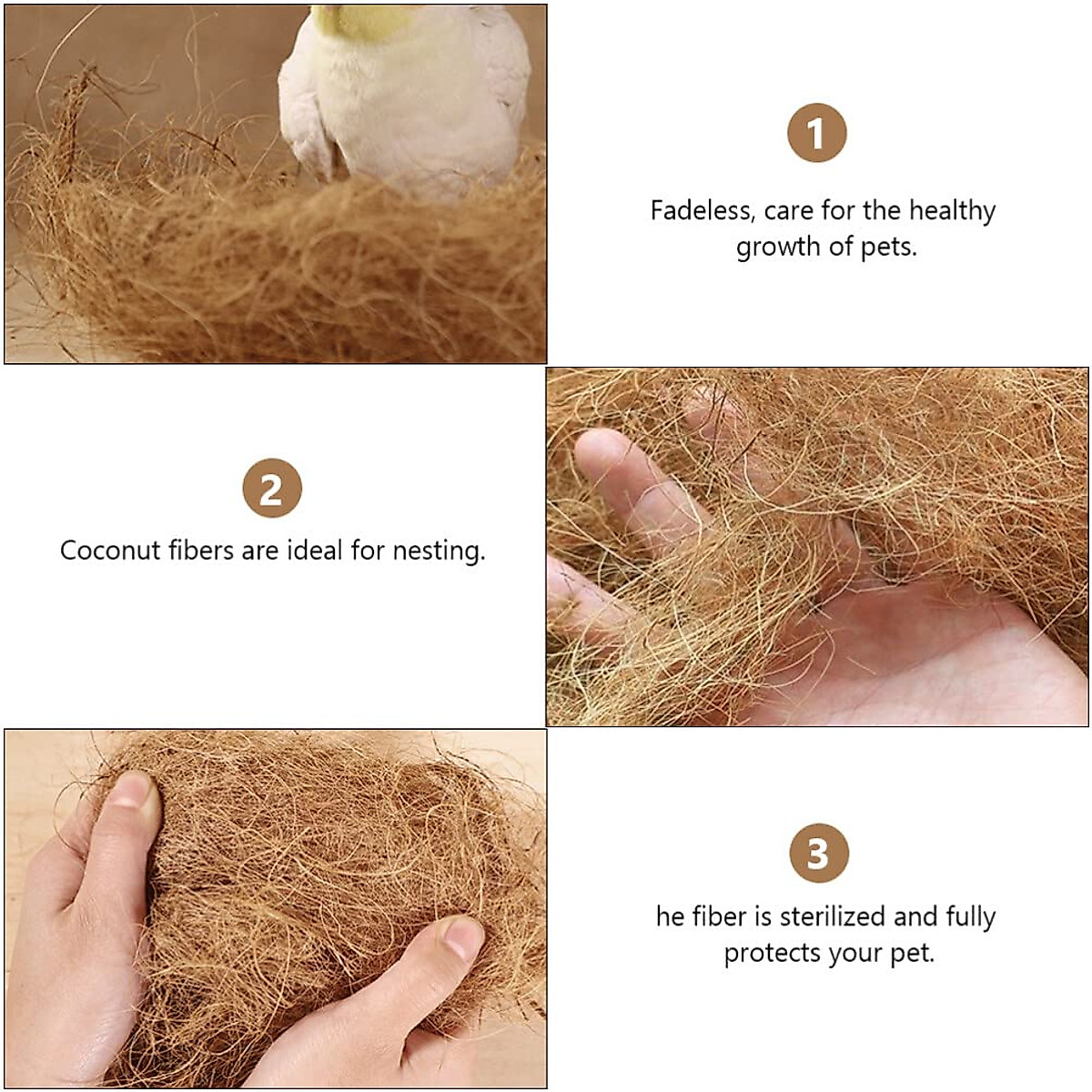 1

Fadeless, care for the healthy growth of pets.

2

Coconut fibers are ideal for nesting.

3

he fiber is sterilized and fully protects your pet.