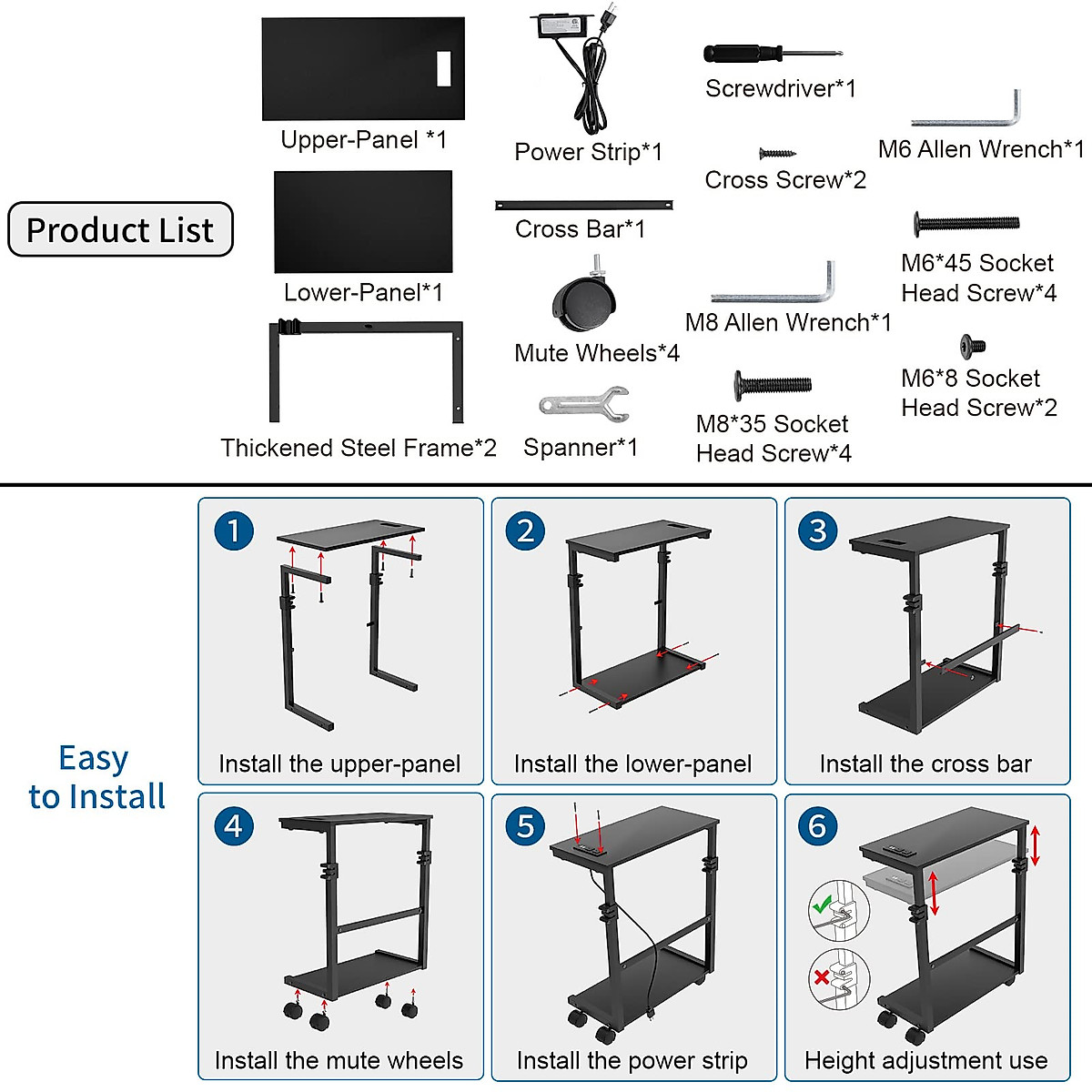 Product List

Upper-Panel *1

Lower-Panel*1

Thickened Steel Frame*2

Power Strip*1

Cross Bar*1

Mute Wheels*4

Spanner*1

Screwdriver*1

Cross Screw*2

M8 Allen Wrench*1

M8*35 Socket Head Screw*4

M6 Allen Wrench*1

M6*45 Socket Head Screw*4

M6*8 Socket Head Screw*2

Easy to Install

1 Install the upper-panel

2 Install the lower-panel

3 Install the cross bar

4 Install the mute wheels

5 Install the power strip

6 Height adjustment use