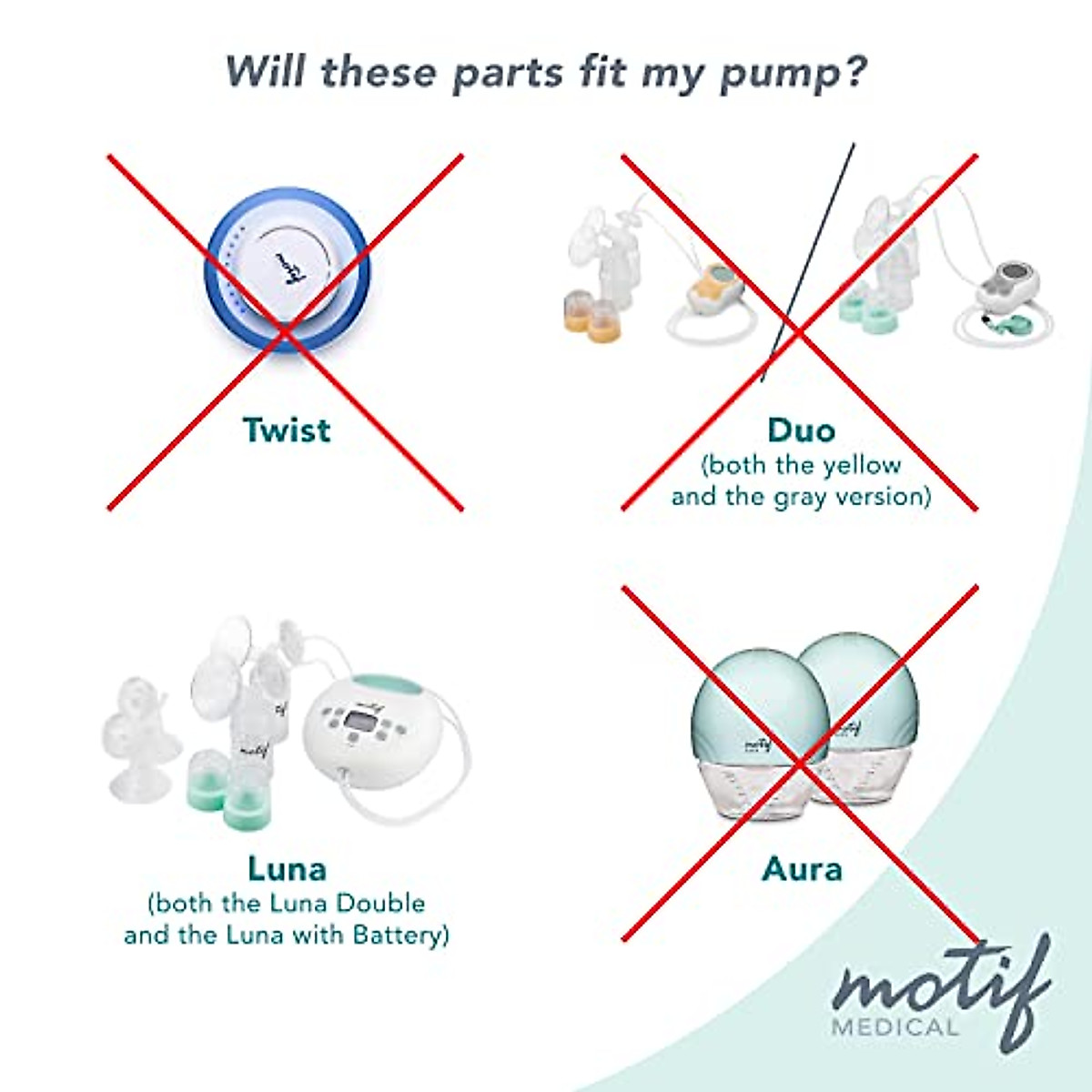 Will these parts fit my pump?

Twist

Duo
(both the yellow and the gray version)

Luna
(both the Luna Double and the Luna with Battery)

Aura

motif
MEDICAL