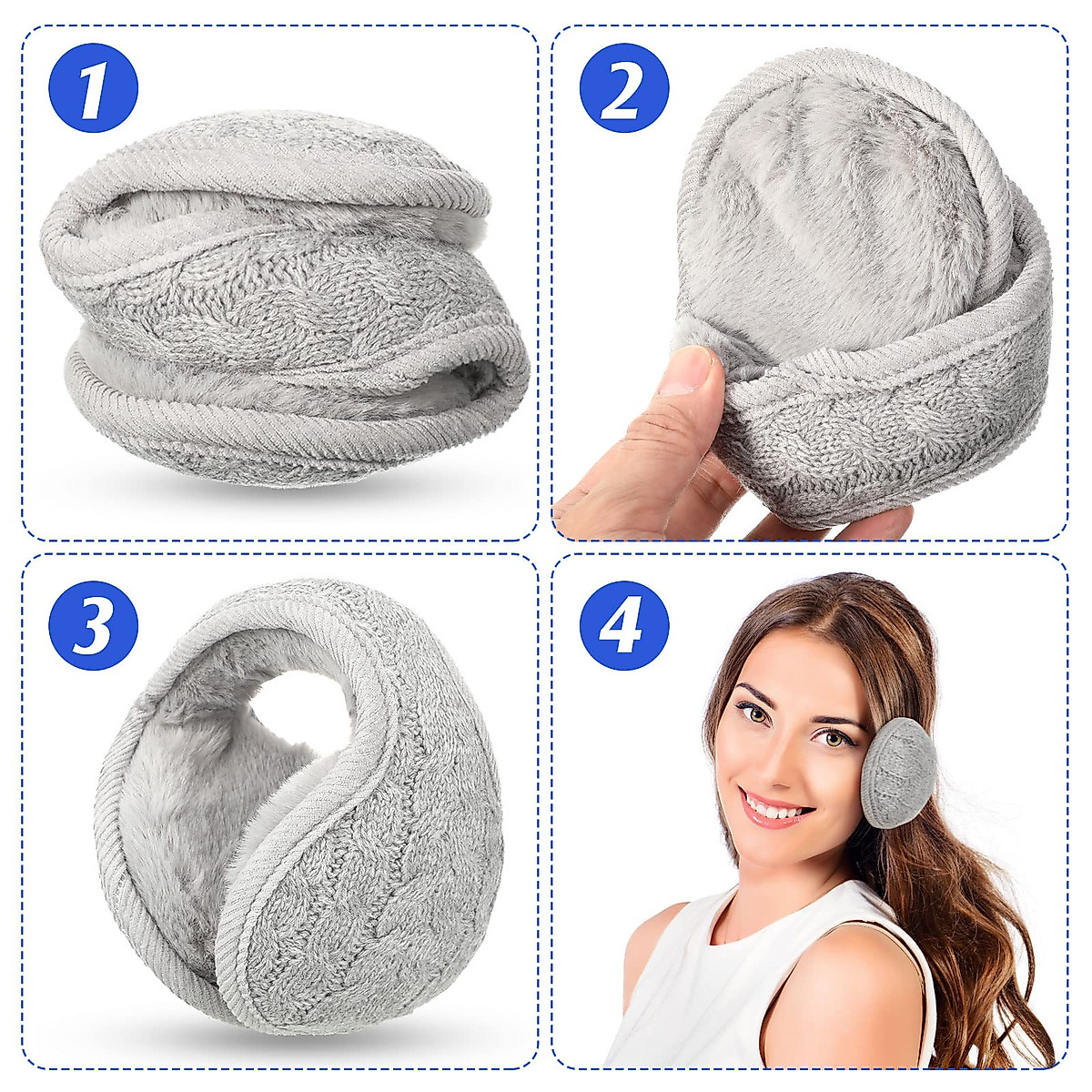 1

2

3

4