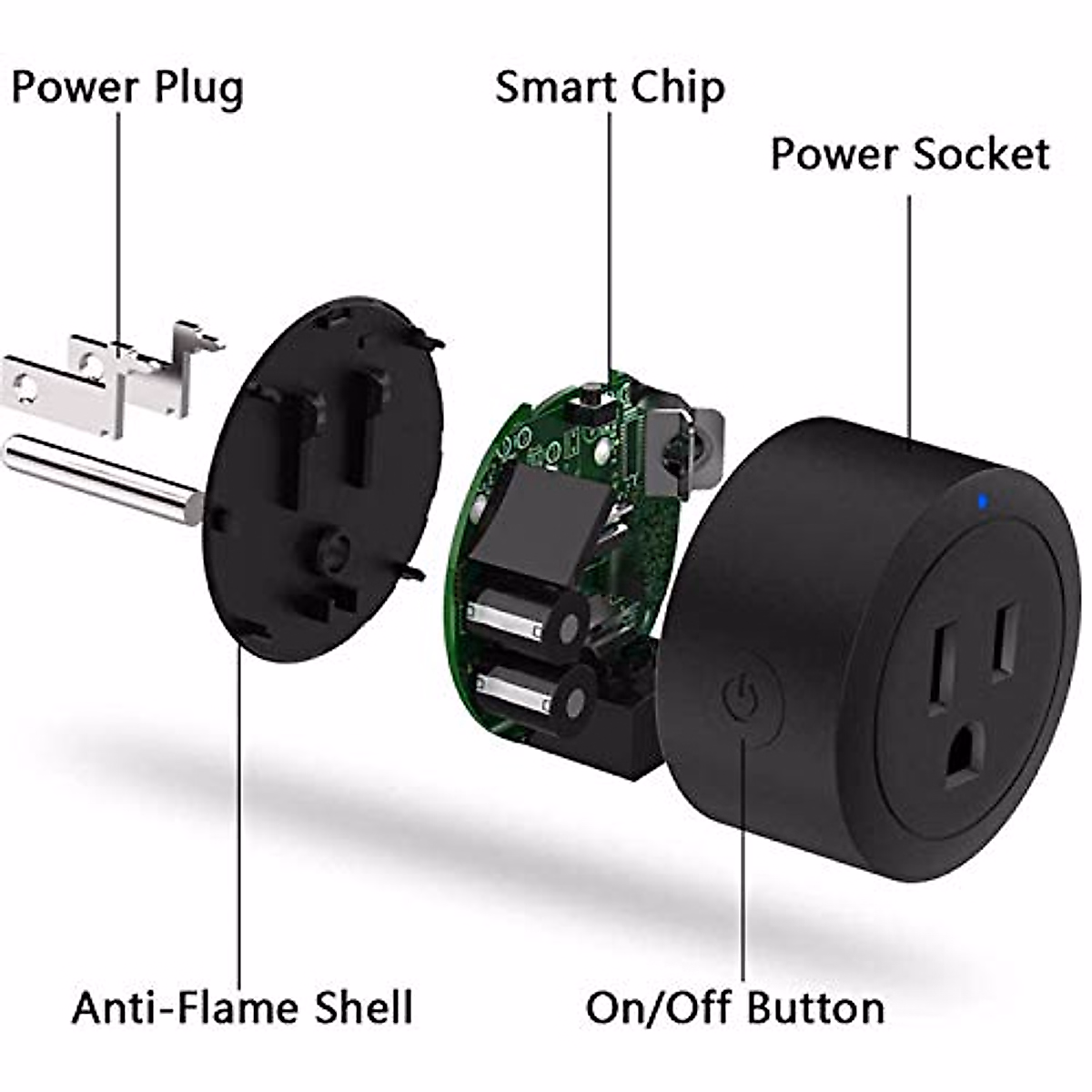 Power Plug

Smart Chip

Power Socket

Anti-Flame Shell

On/Off Button