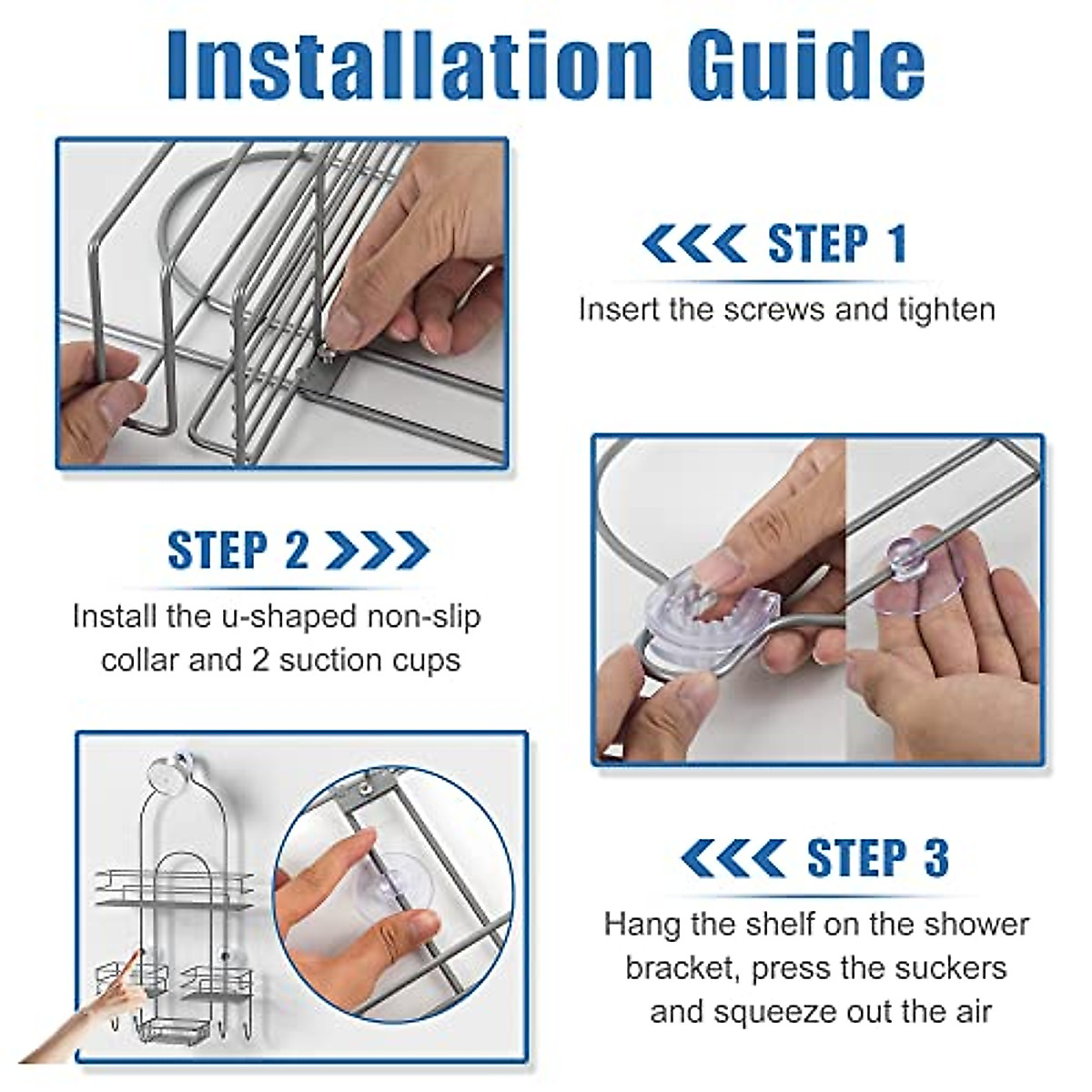 Installation Guide

STEP 1

Insert the screws and tighten

STEP 2

Install the u-shaped non-slip collar and 2 suction cups

STEP 3

Hang the shelf on the shower bracket, press the suckers and squeeze out the air