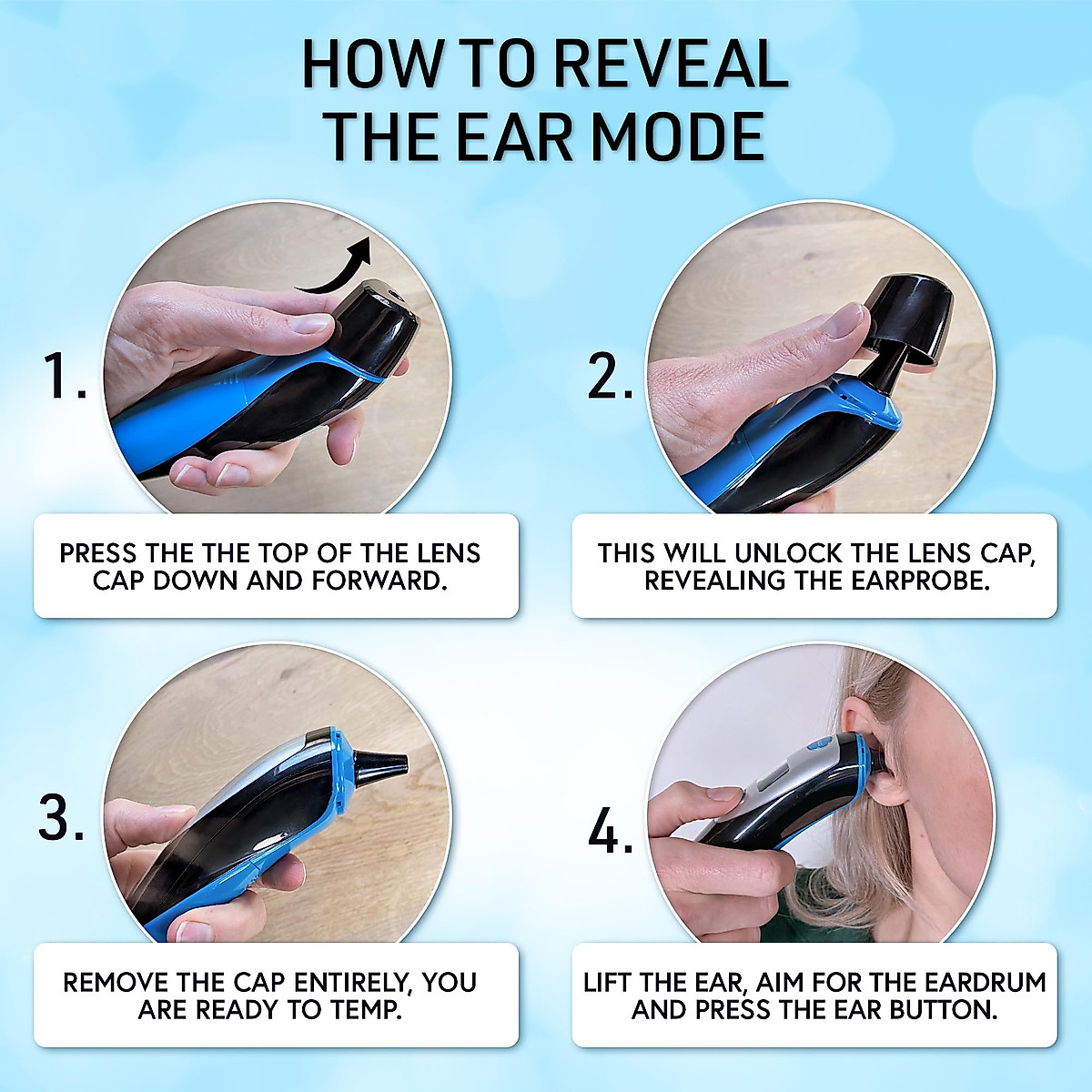 HOW TO REVEAL THE EAR MODE

1.

PRESS THE THE TOP OF THE LENS CAP DOWN AND FORWARD.

2.

THIS WILL UNLOCK THE LENS CAP, REVEALING THE EARPROBE.

3.

REMOVE THE CAP ENTIRELY, YOU ARE READY TO TEMP.

4.

LIFT THE EAR, AIM FOR THE EARDRUM AND PRESS THE EAR BUTTON.