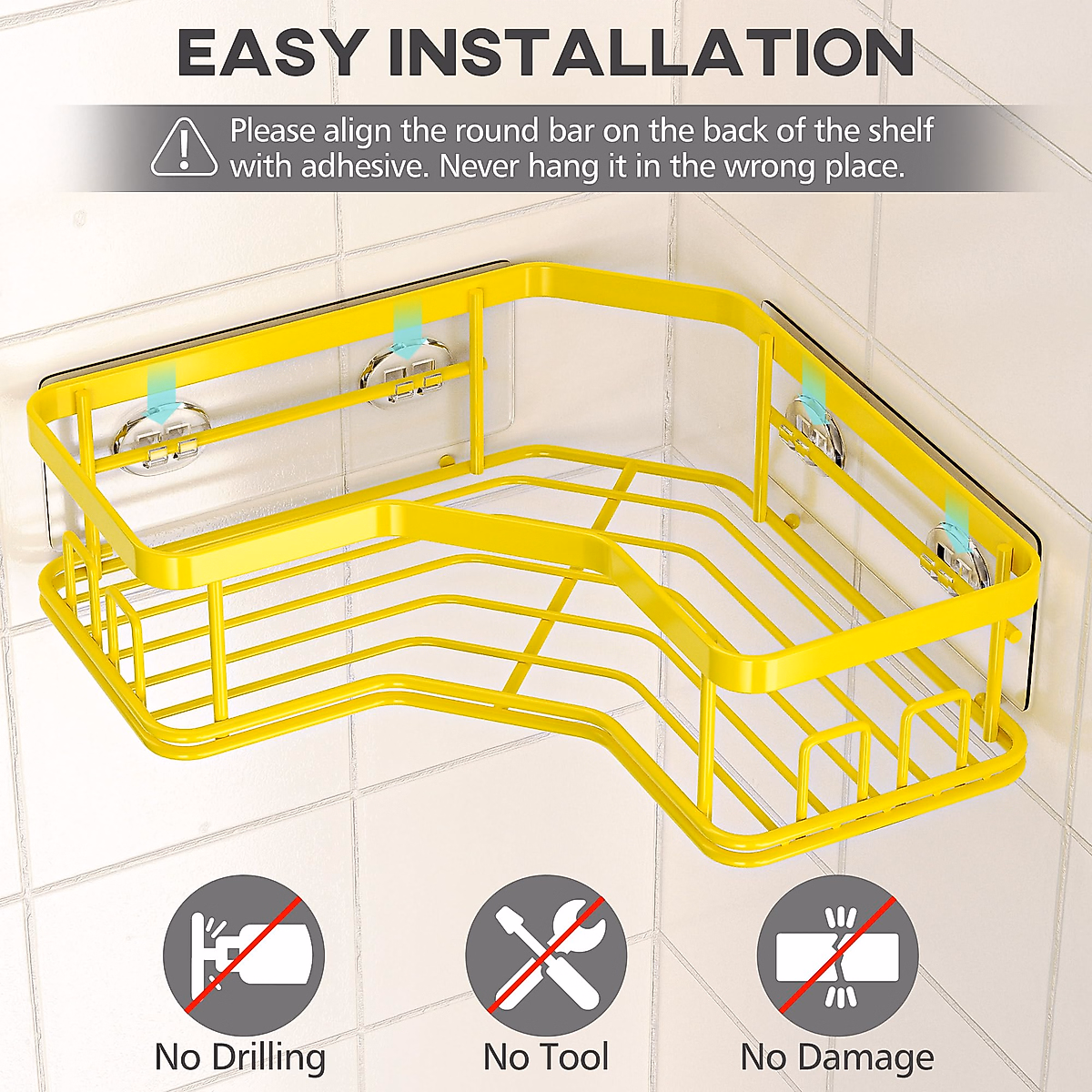 EASY INSTALLATION

Please align the round bar on the back of the shelf with adhesive. Never hang it in the wrong place.

No Drilling

No Tool

No Damage