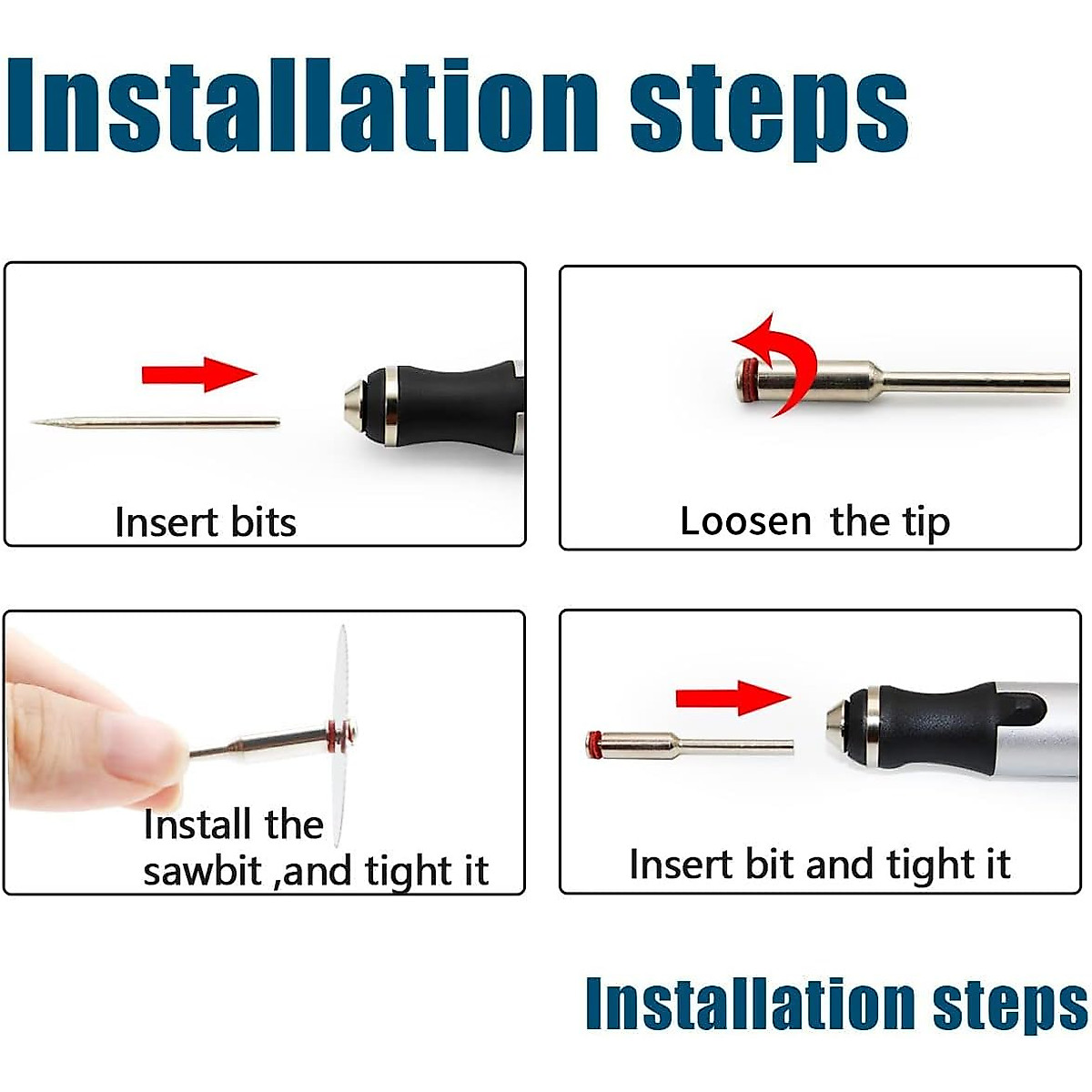 Installation steps

Insert bits

Loosen the tip

Install the sawbit ,and tight it

Insert bit and tight it

Installation steps