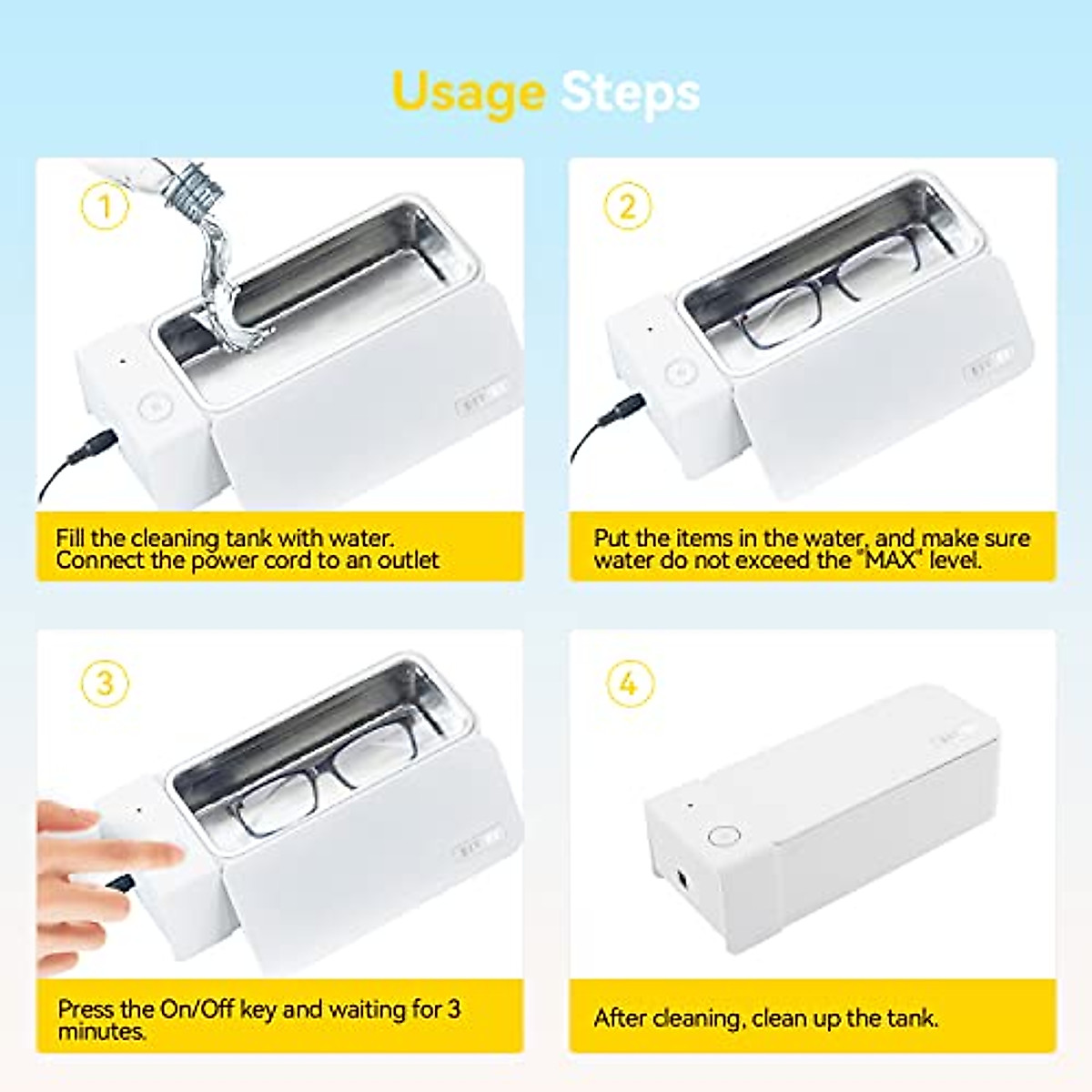 Usage Steps

1

Fill the cleaning tank with water. Connect the power cord to an outlet

2

Put the items in the water, and make sure water do not exceed the "MAX" level.

3

Press the On/Off key and waiting for 3 minutes.

4

After cleaning, clean up the tank.