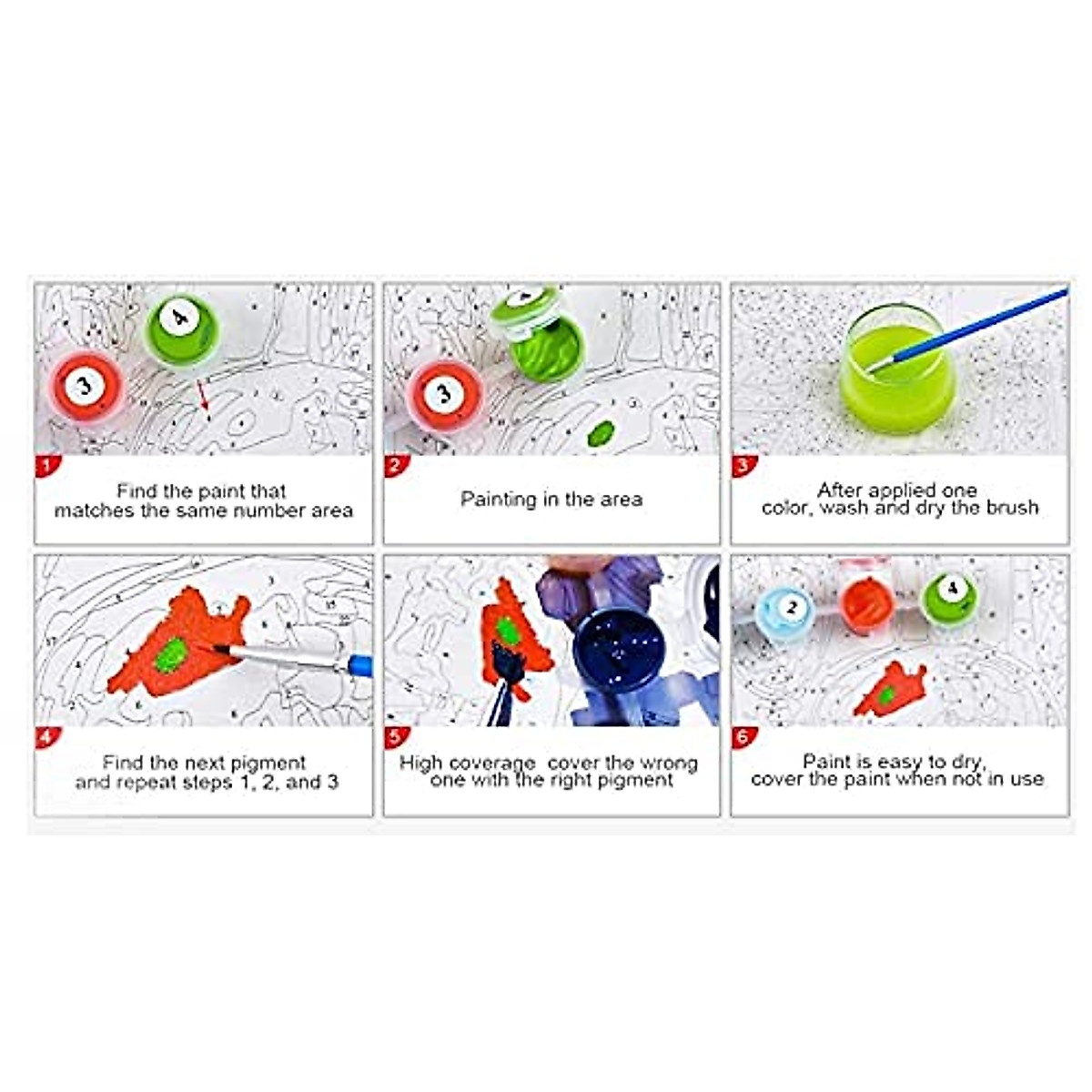 4

3

1

Find the paint that matches the same number area

3

2

Painting in the area

3

After applied one color, wash and dry the brush

4

Find the next pigment and repeat steps 1, 2, and 3

5

High coverage cover the wrong one with the right pigment

2

4

6

Paint is easy to dry, cover the paint when not in use