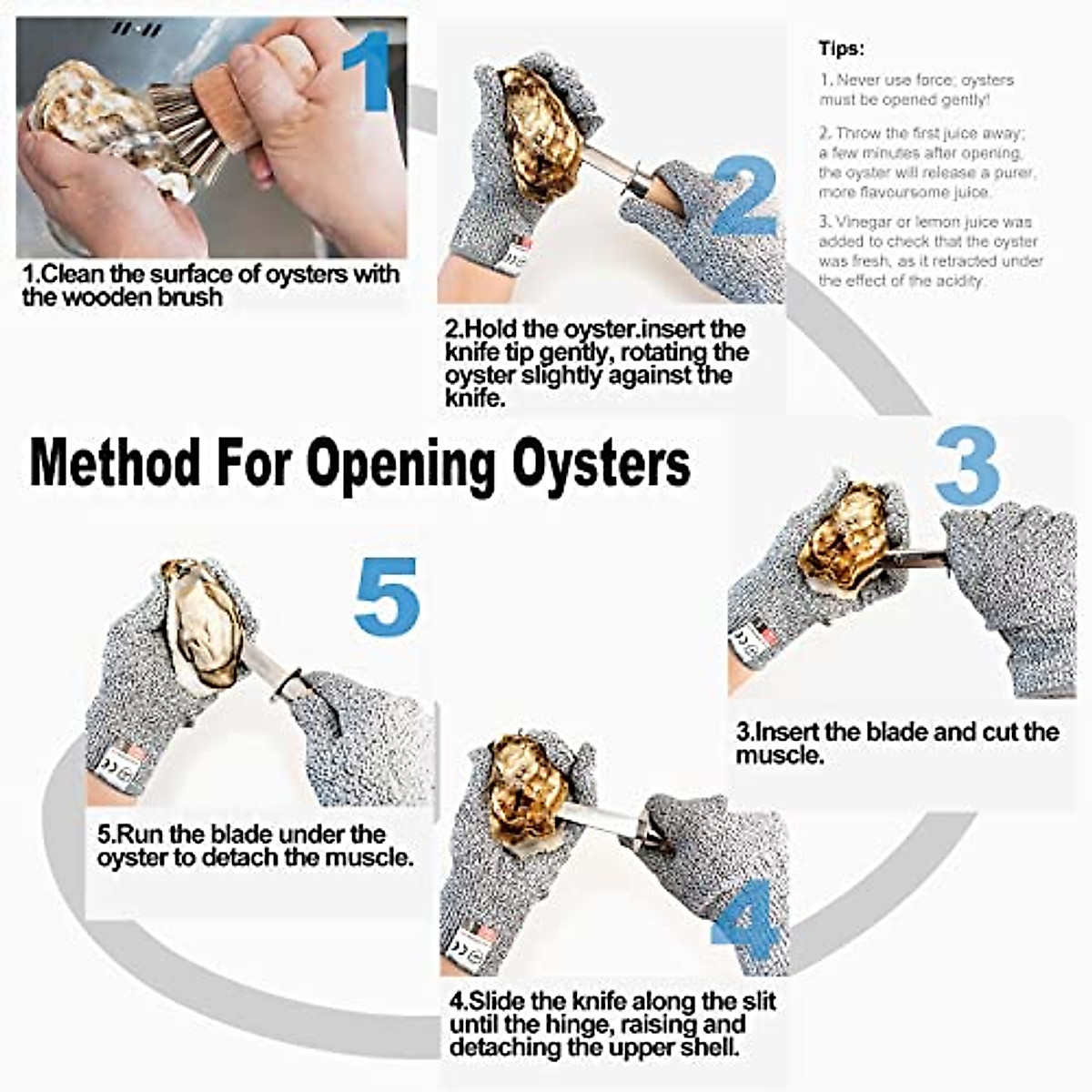 1

1.Clean the surface of oysters with the wooden brush

2

2.Hold the oyster.insert the knife tip gently, rotating the oyster slightly against the knife.

Tips:

1. Never use force; oysters must be opened gently!

2. Throw the first juice away; a few minutes after opening, the oyster will release a purer, more flavoursome juice.

3. Vinegar or lemon juice was added to check that the oyster was fresh, as it retracted under the effect of the acidity.

Method For Opening Oysters

3

3.Insert the blade and cut the muscle.

5

5.Run the blade under the oyster to detach the muscle.

4

4.Slide the knife along the slit until the hinge, raising and detaching the upper shell.