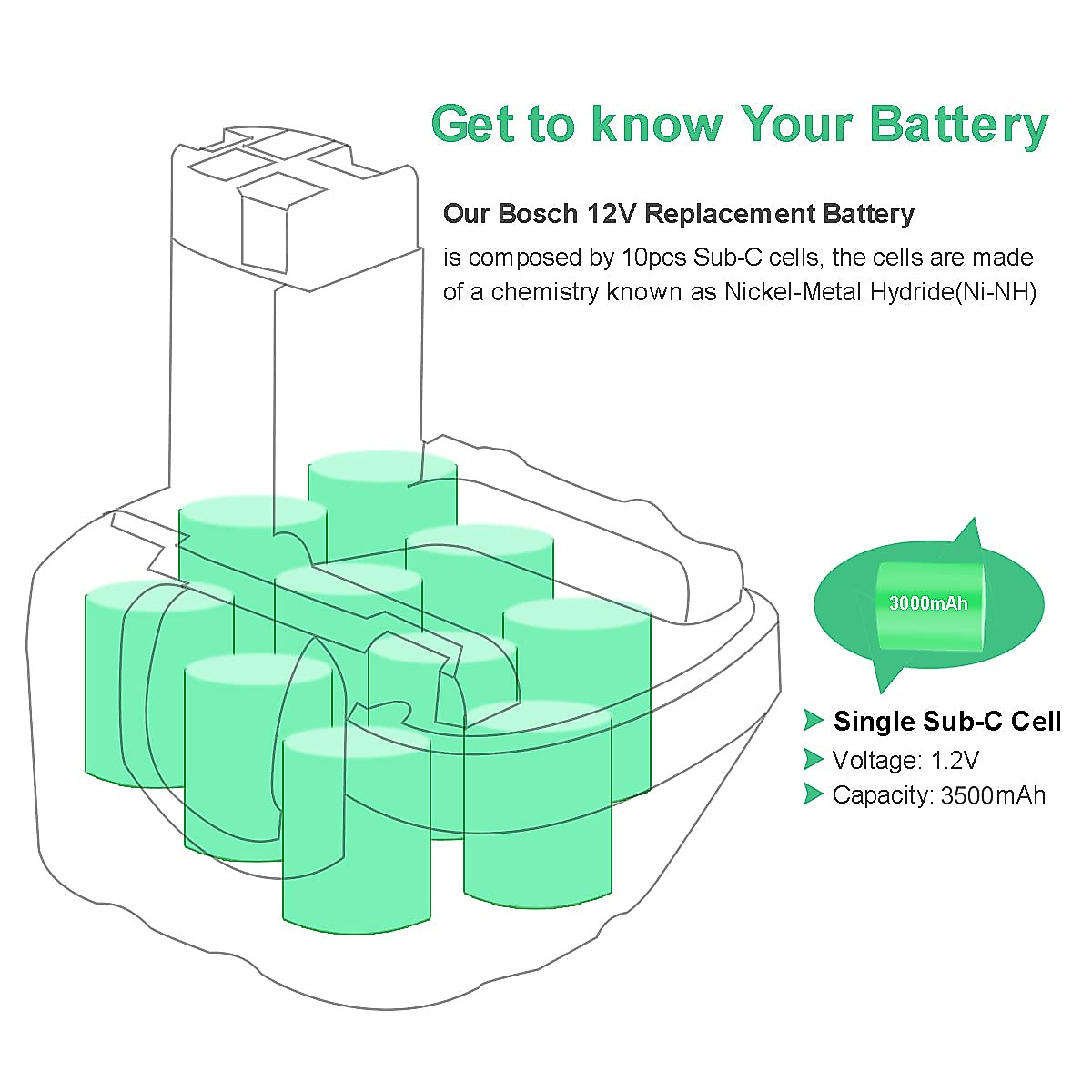 Get to know Your Battery

Our Bosch 12V Replacement Battery
is composed by 10pcs Sub-C cells, the cells are made of a chemistry known as Nickel-Metal Hydride(Ni-NH)

3000mAh

Single Sub-C Cell
Voltage: 1.2V
Capacity: 3500mAh