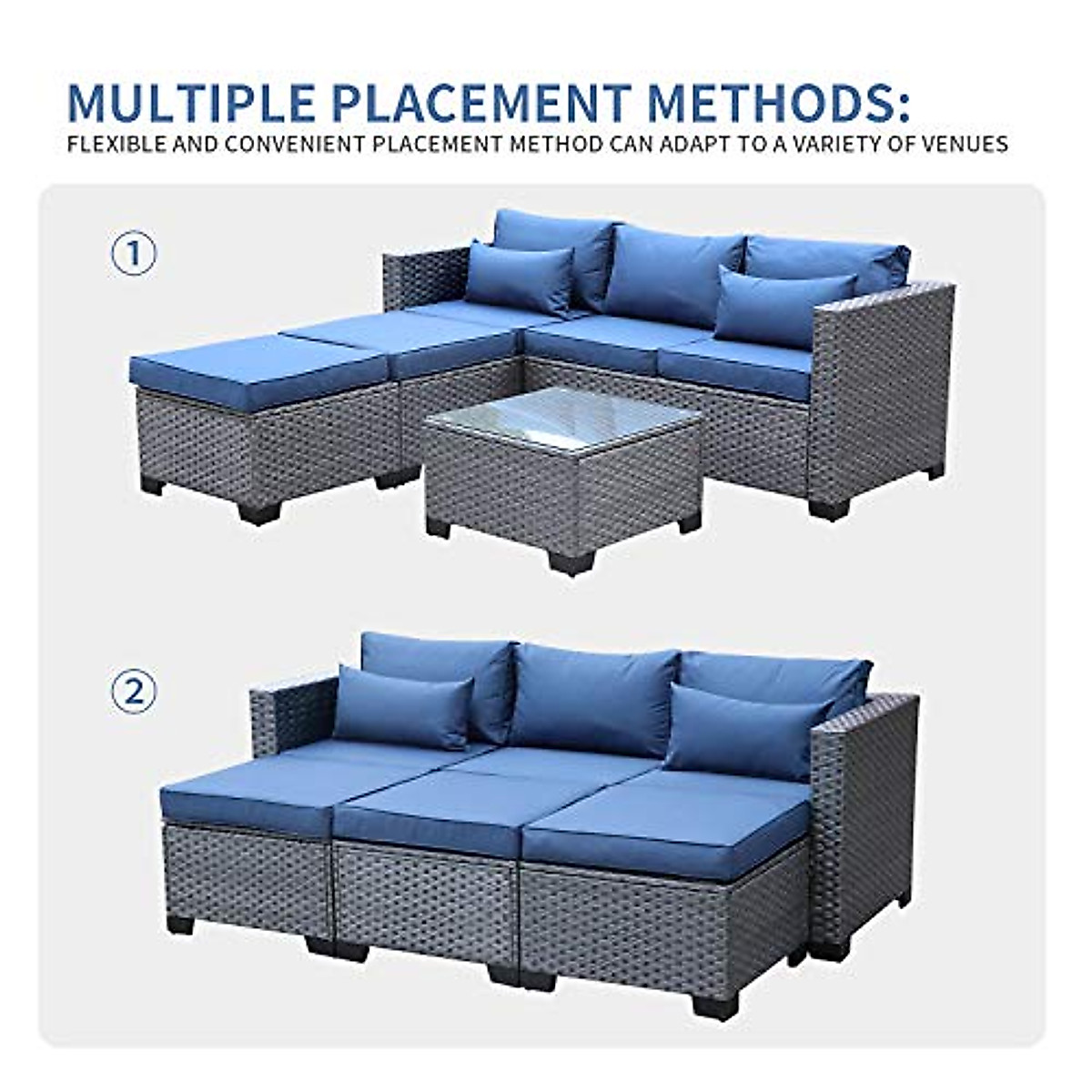 MULTIPLE PLACEMENT METHODS:
FLEXIBLE AND CONVENIENT PLACEMENT METHOD CAN ADAPT TO A VARIETY OF VENUES

①

②