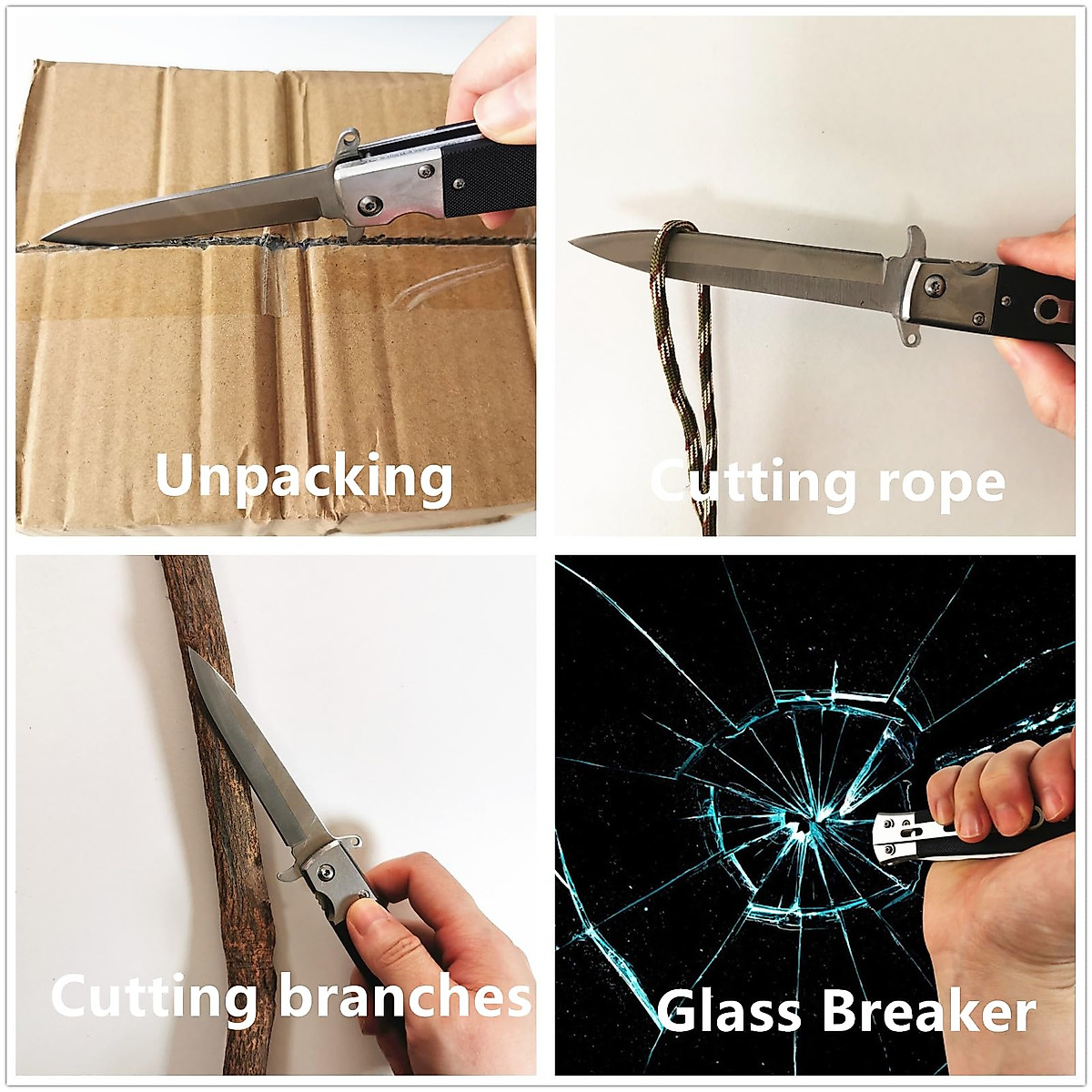 Unpacking

Cutting rope

Cutting branches

Glass Breaker