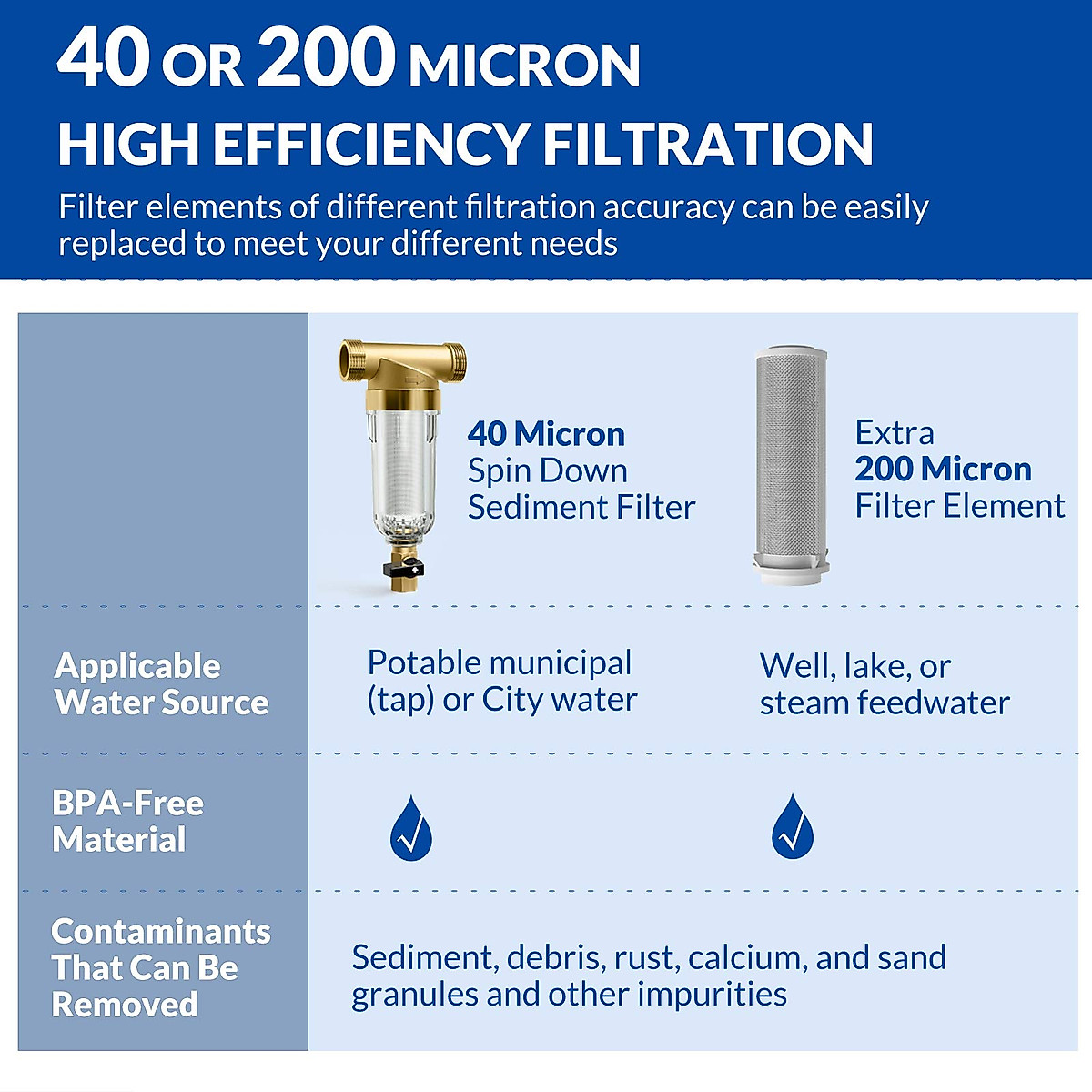 40 OR 200 MICRON
HIGH EFFICIENCY FILTRATION

Filter elements of different filtration accuracy can be easily replaced to meet your different needs

| | 40 Micron Spin Down Sediment Filter | Extra 200 Micron Filter Element |
|---|---|---|
| Applicable Water Source | Potable municipal (tap) or City water | Well, lake, or steam feedwater |
| BPA-Free Material | ✓ | ✓ |
| Contaminants That Can Be Removed | Sediment, debris, rust, calcium, and sand granules and other impurities | |