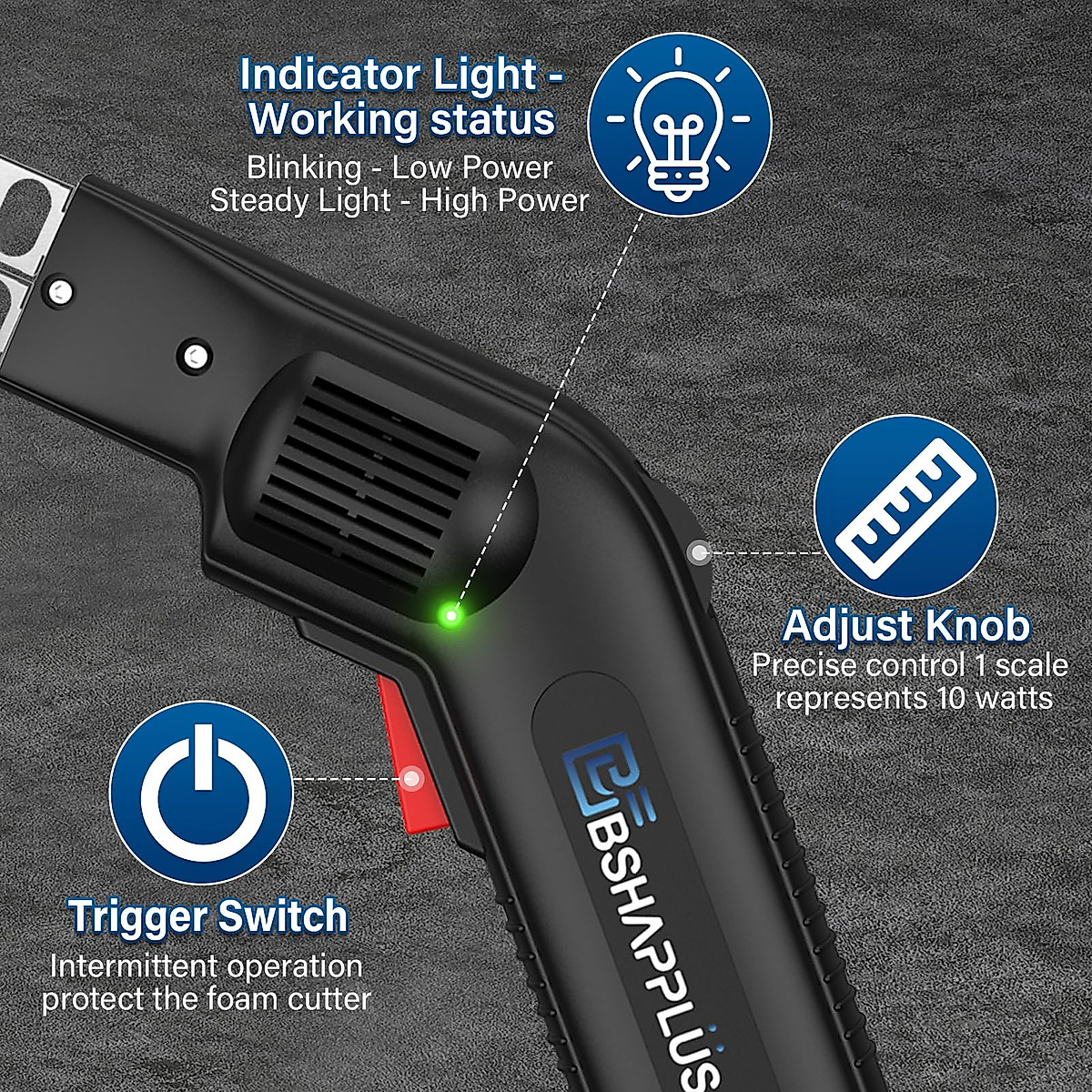 Indicator Light - Working status
Blinking - Low Power
Steady Light - High Power

Adjust Knob
Precise control 1 scale represents 10 watts

Trigger Switch
Intermittent operation protect the foam cutter

BSHAPPLUS