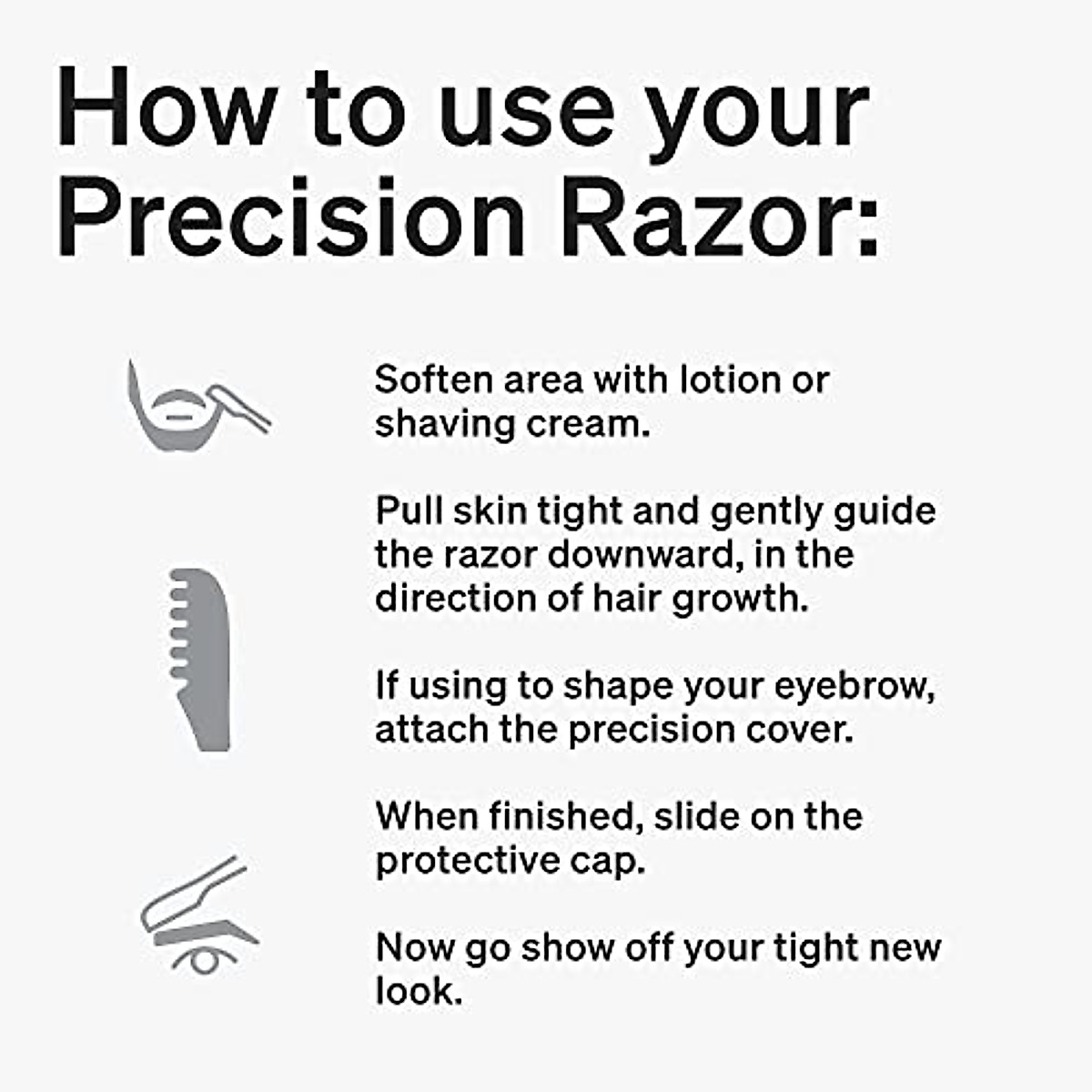 How to use your Precision Razor:

Soften area with lotion or shaving cream.

Pull skin tight and gently guide the razor downward, in the direction of hair growth.

If using to shape your eyebrow, attach the precision cover.

When finished, slide on the protective cap.

Now go show off your tight new look.