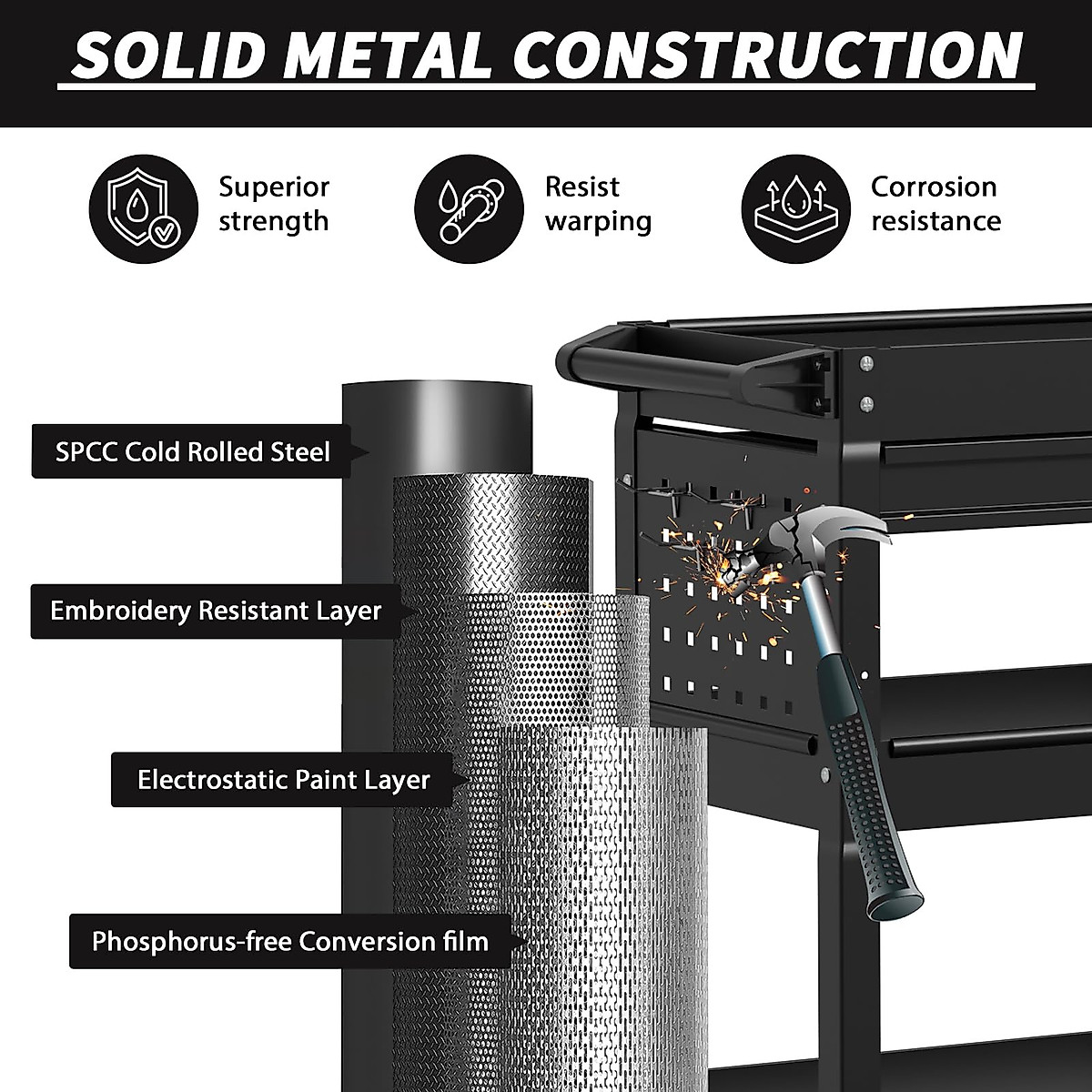 SOLID METAL CONSTRUCTION

Superior strength

Resist warping

Corrosion resistance

SPCC Cold Rolled Steel

Embroidery Resistant Layer

Electrostatic Paint Layer

Phosphorus-free Conversion film