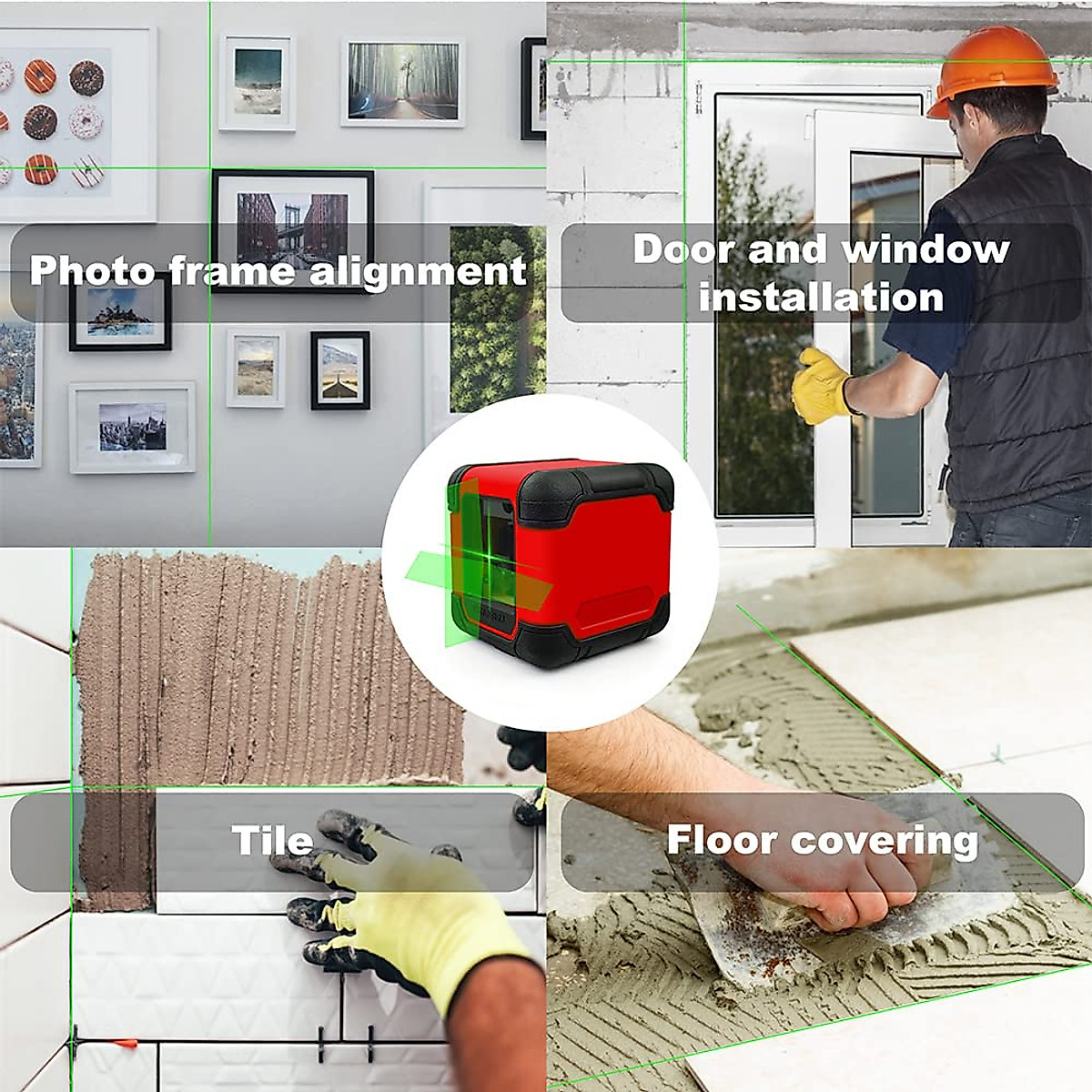 Photo frame alignment

Door and window installation

Tile

Floor covering