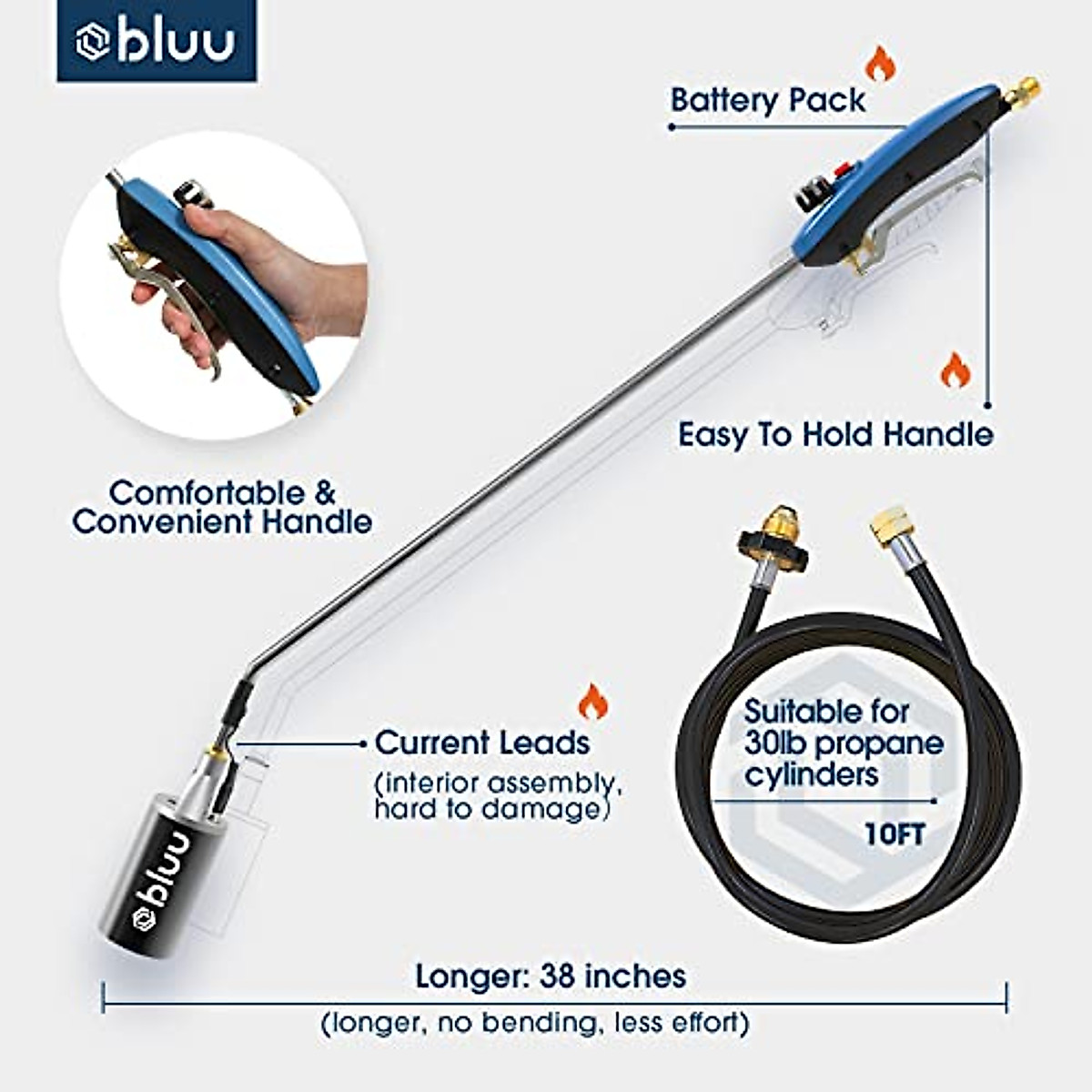 bluu

Battery Pack

Easy To Hold Handle

Comfortable & Convenient Handle

Current Leads
(interior assembly, hard to damage)

Suitable for 30lb propane cylinders

10FT

bluu

Longer: 38 inches
(longer, no bending, less effort)