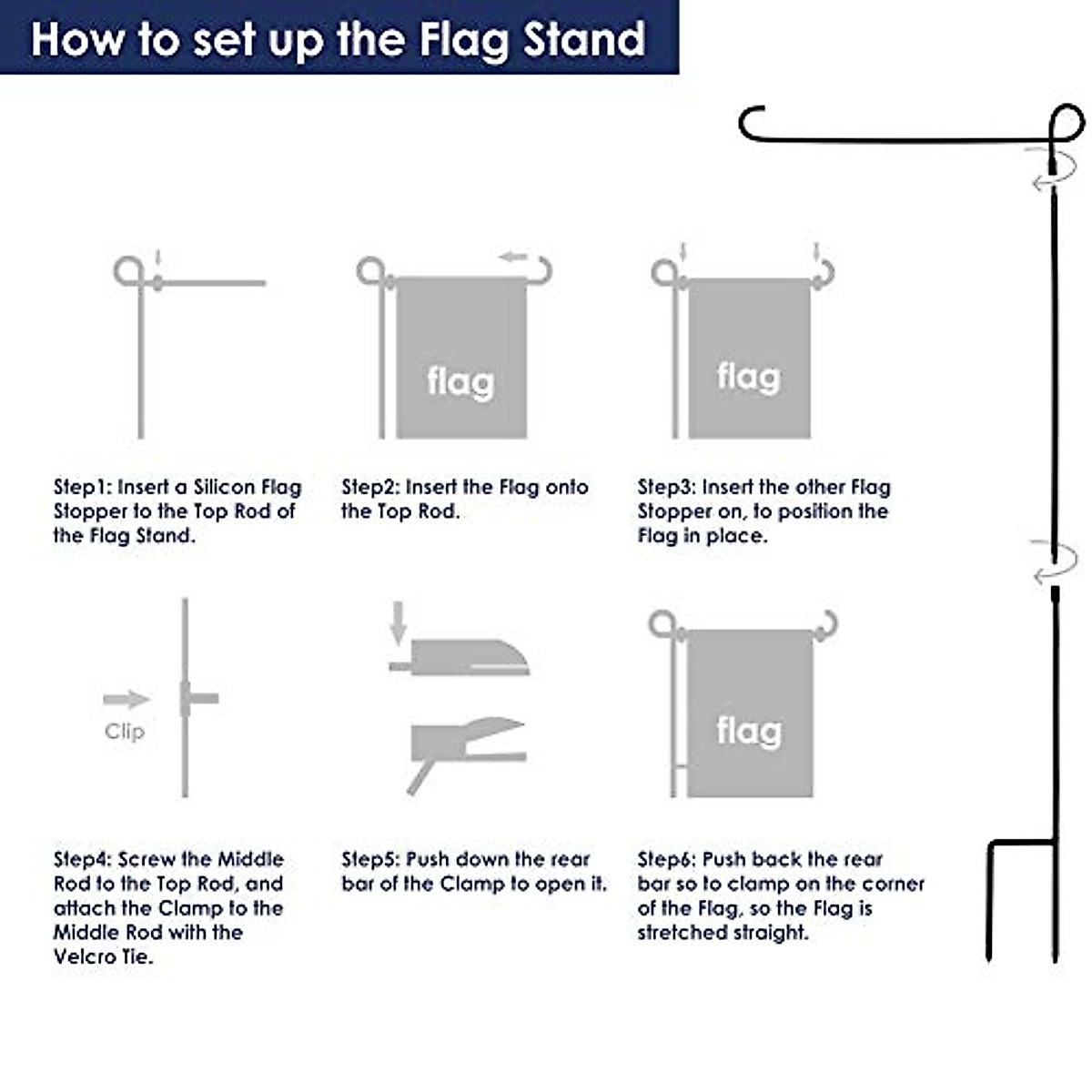 How to set up the Flag Stand

flag

flag

Step1: Insert a Silicon Flag Stopper to the Top Rod of the Flag Stand.

Step2: Insert the Flag onto the Top Rod.

Step3: Insert the other Flag Stopper on, to position the Flag in place.

Clip

flag

Step4: Screw the Middle Rod to the Top Rod, and attach the Clamp to the Middle Rod with the Velcro Tie.

Step5: Push down the rear bar of the Clamp to open it.

Step6: Push back the rear bar so to clamp on the corner of the Flag, so the Flag is stretched straight.