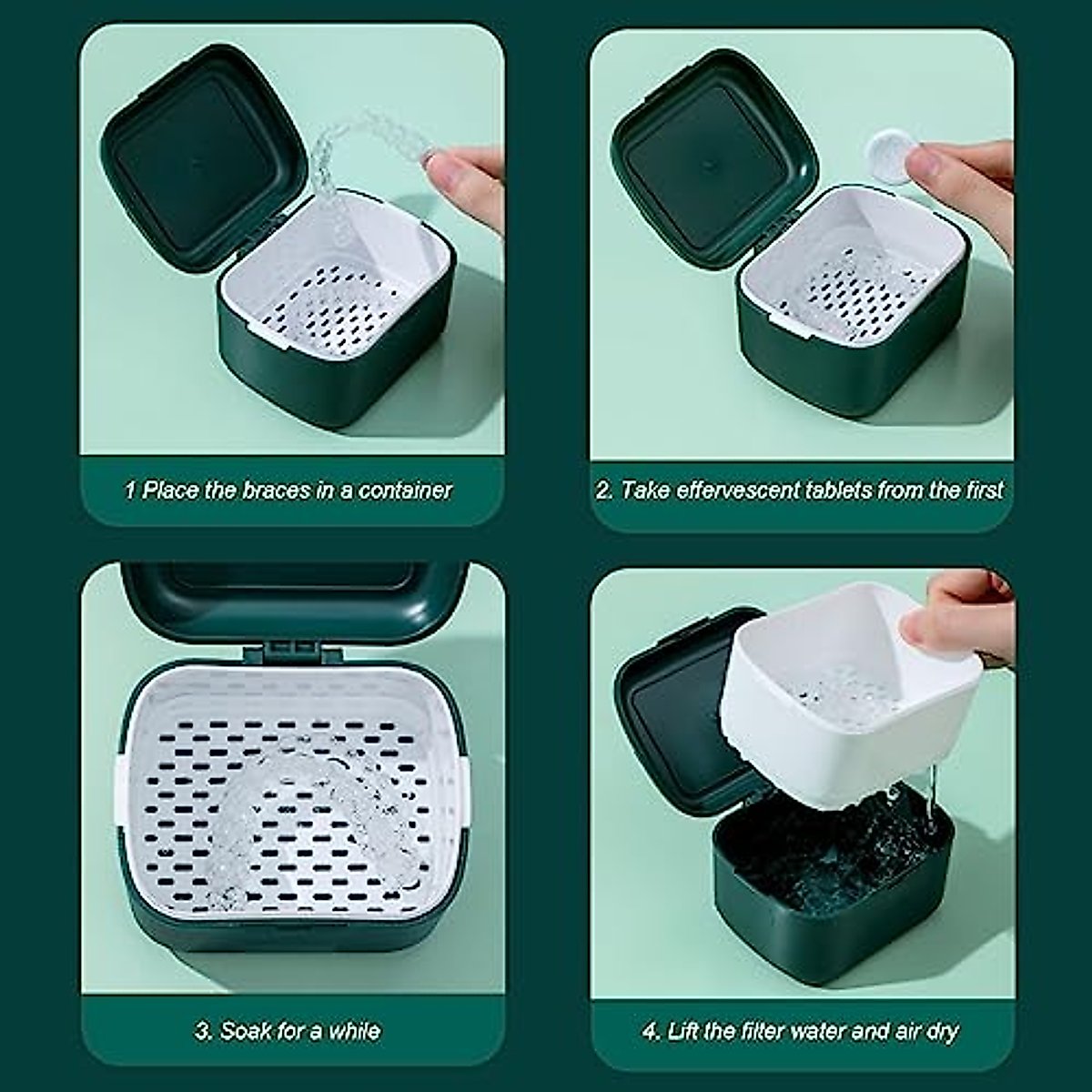 1 Place the braces in a container

2. Take effervescent tablets from the first

3. Soak for a while

4. Lift the filter water and air dry