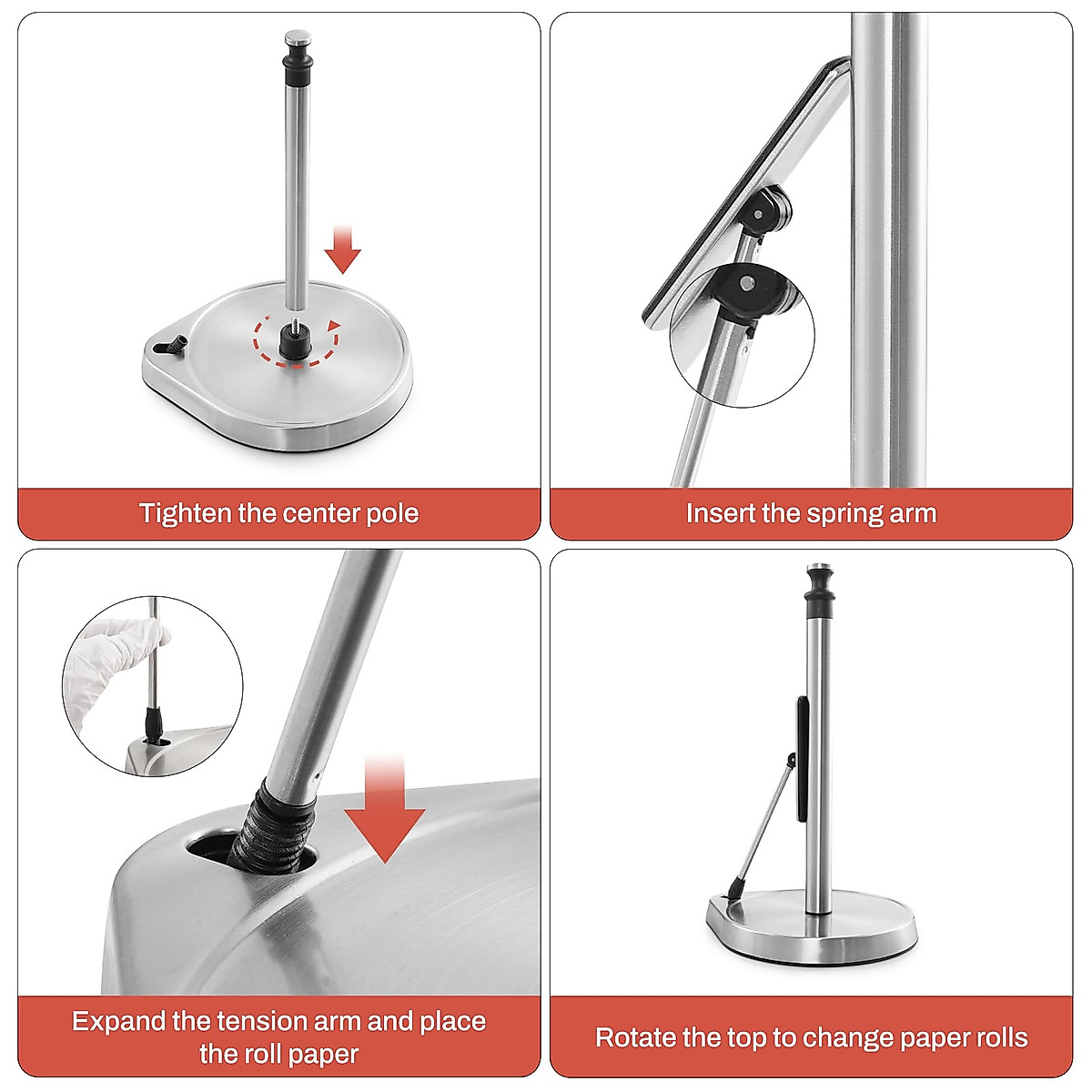 Tighten the center pole

Insert the spring arm

Expand the tension arm and place the roll paper

Rotate the top to change paper rolls