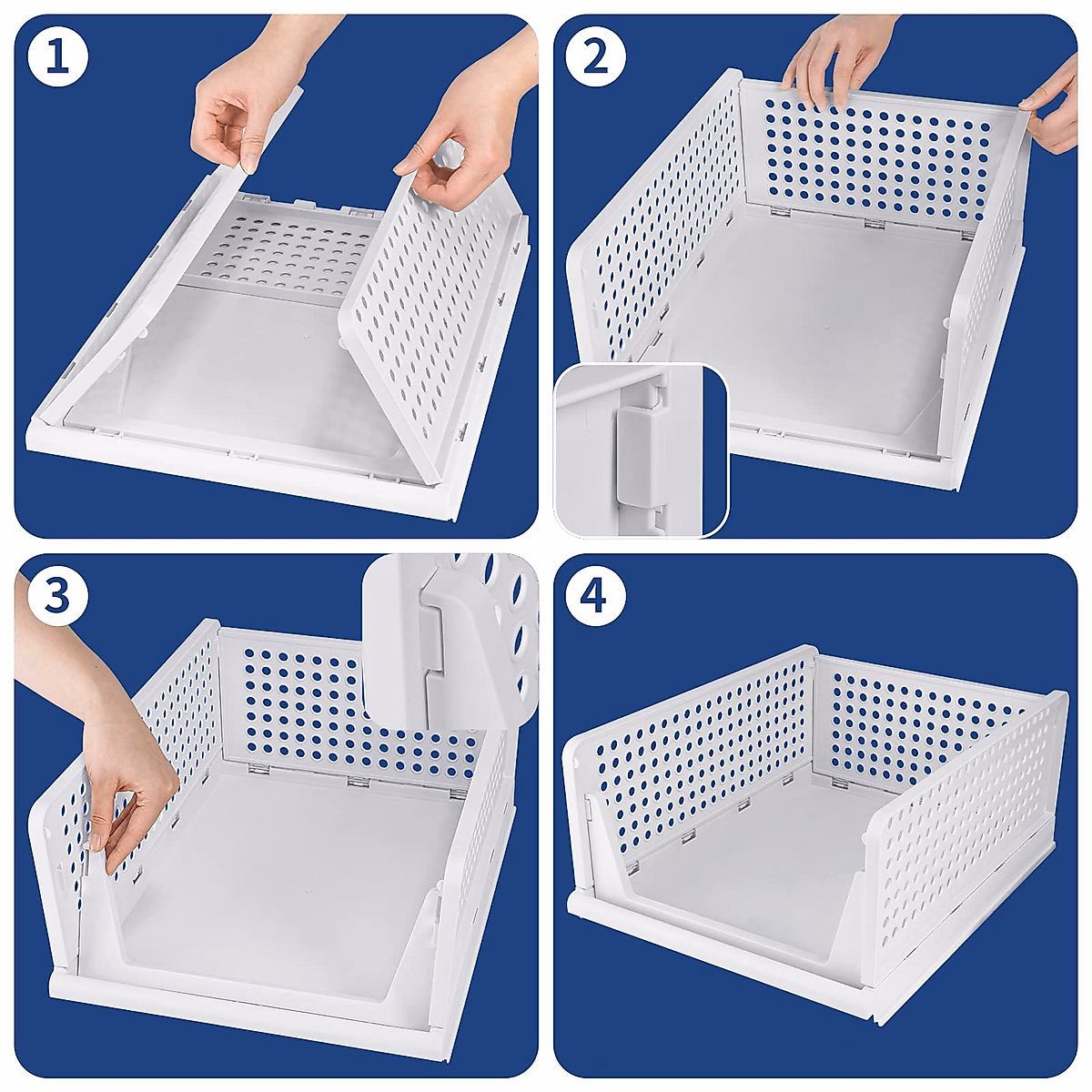 1

2

3

4