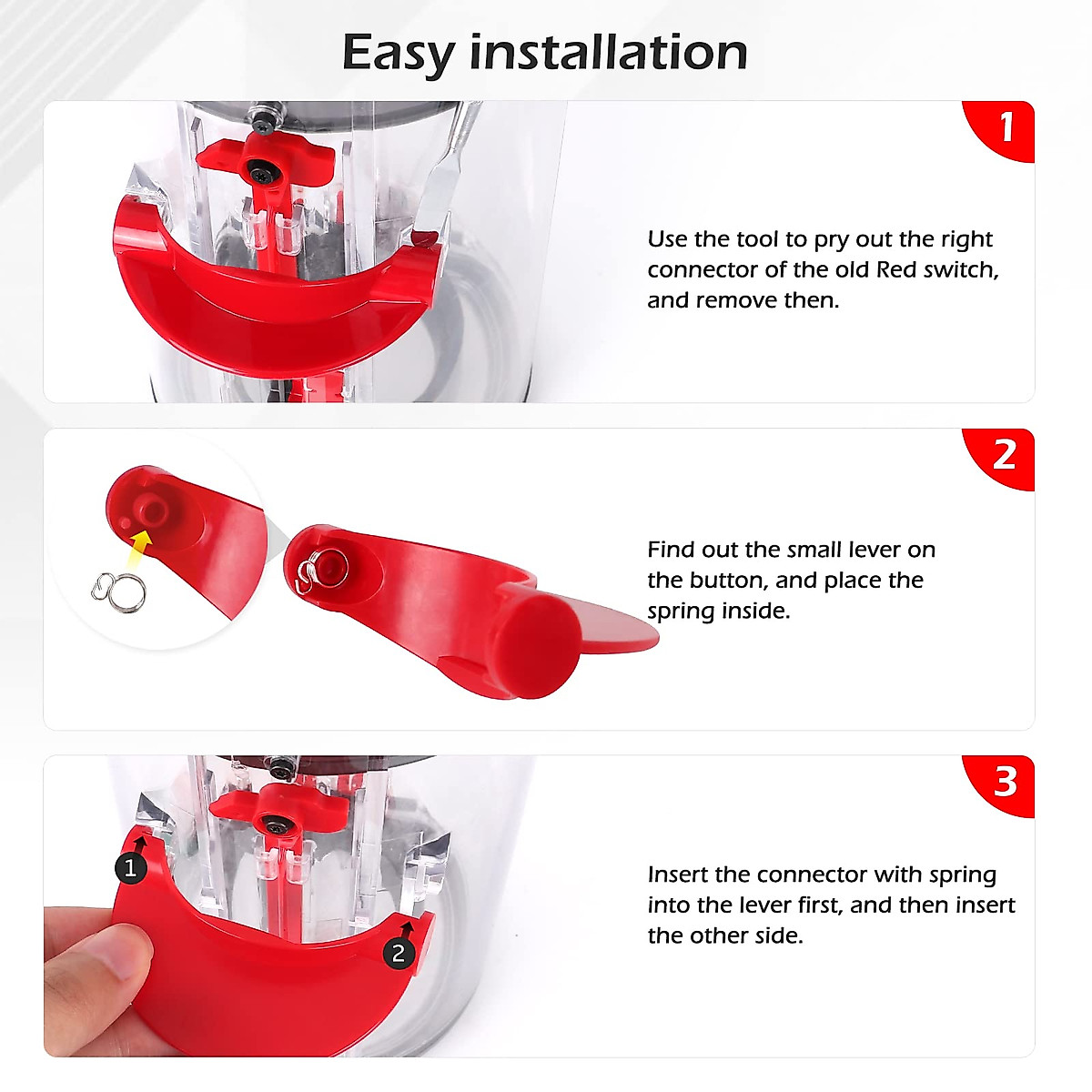 Easy installation

1

Use the tool to pry out the right connector of the old Red switch, and remove then.

2

Find out the small lever on the button, and place the spring inside.

3

1

2

Insert the connector with spring into the lever first, and then insert the other side.