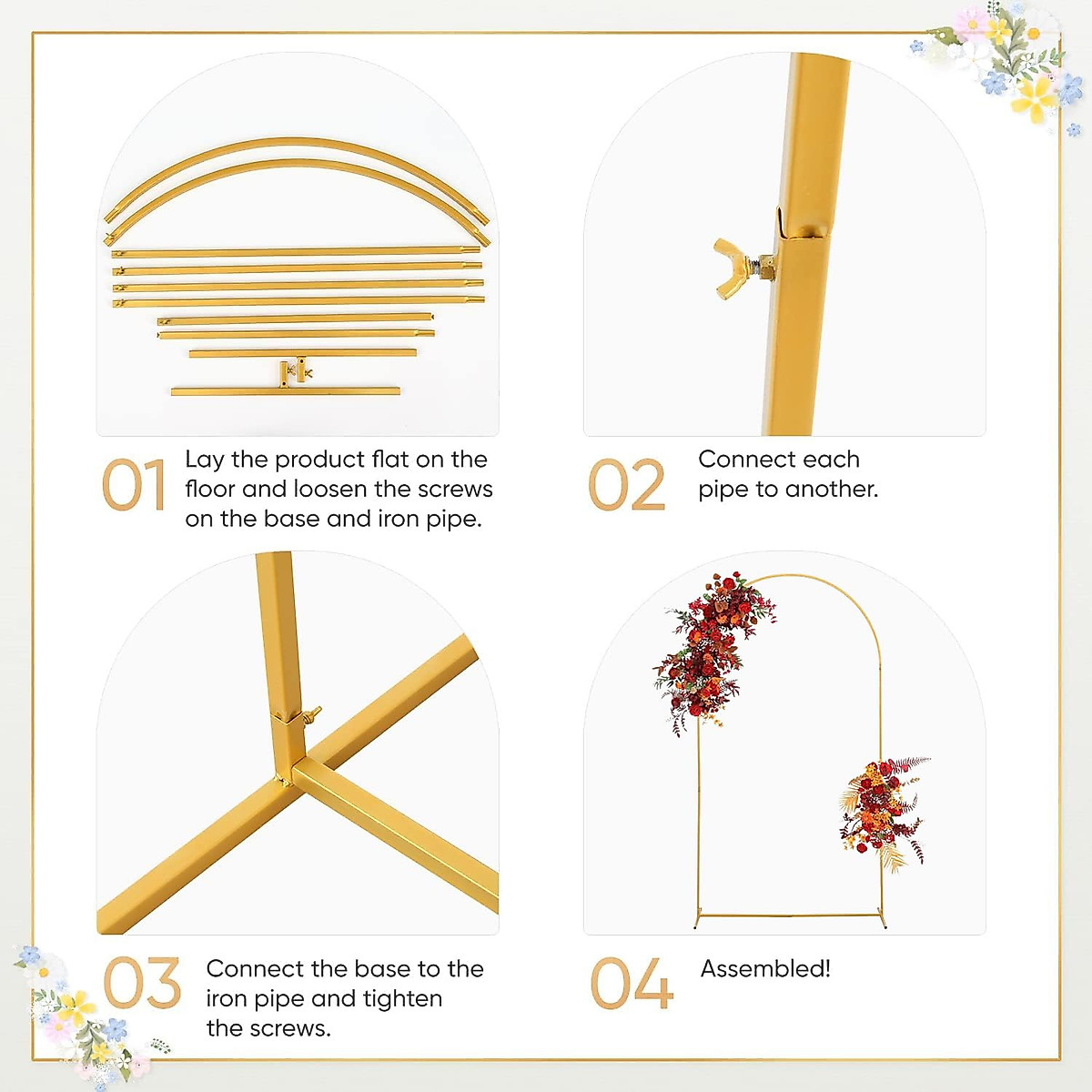 01 Lay the product flat on the floor and loosen the screws on the base and iron pipe.

02 Connect each pipe to another.

03 Connect the base to the iron pipe and tighten the screws.

04 Assembled!