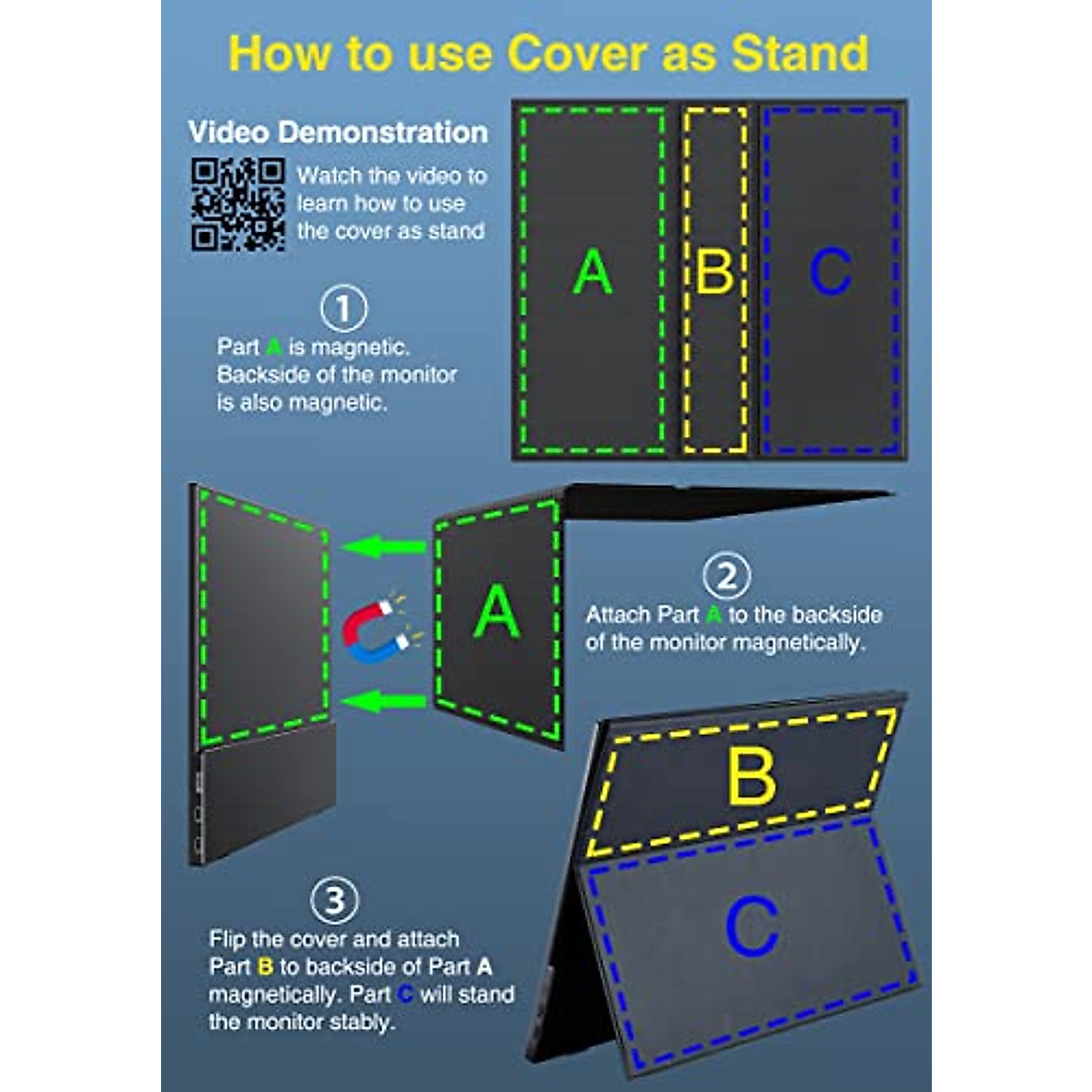 How to use Cover as Stand

Video Demonstration

Watch the video to learn how to use the cover as stand

A

B

C

①

Part A is magnetic. Backside of the monitor is also magnetic.

A

②

Attach Part A to the backside of the monitor magnetically.

B

C

③

Flip the cover and attach Part B to backside of Part A magnetically. Part C will stand the monitor stably.