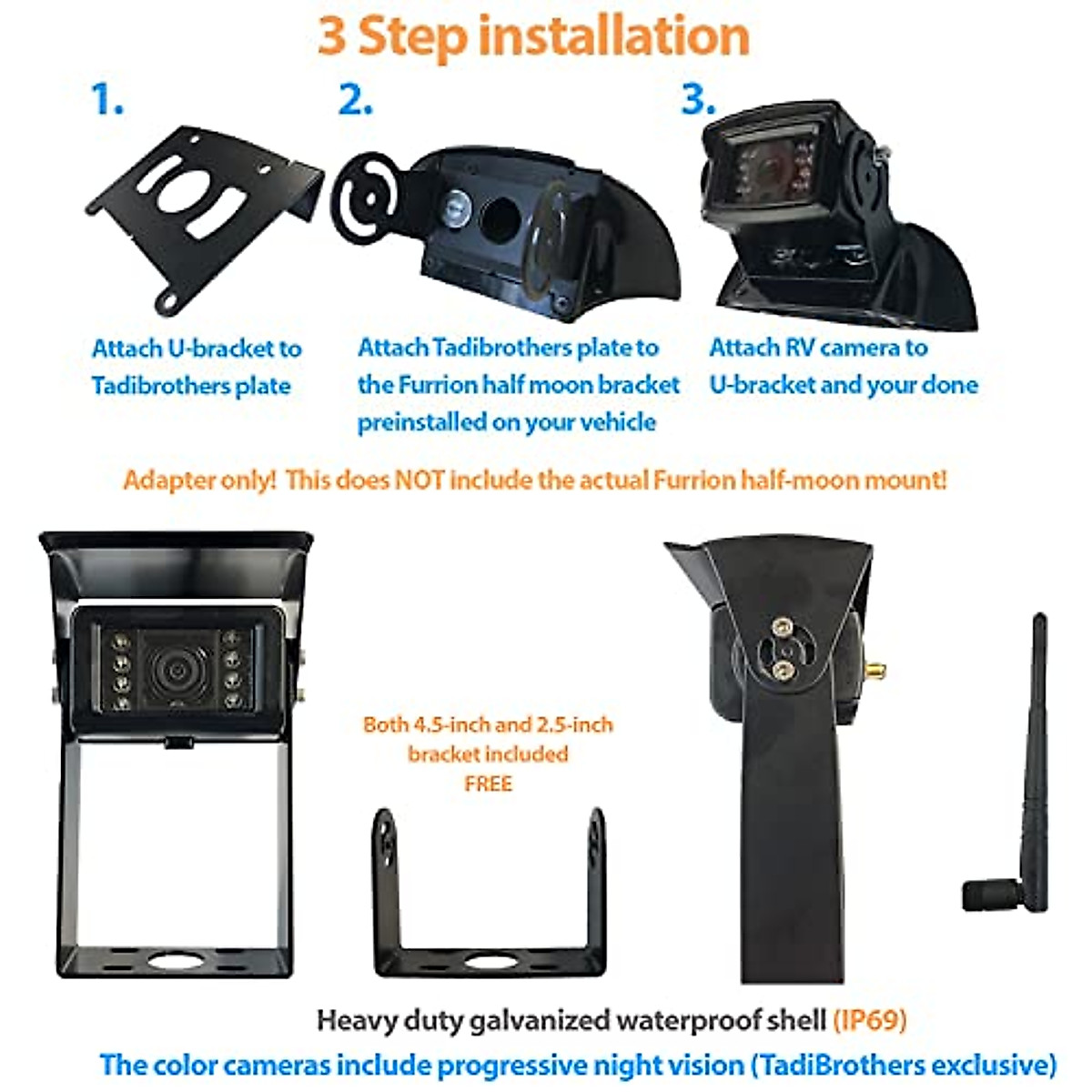 3 Step installation

1.

Attach U-bracket to Tadibrothers plate

2.

Attach Tadibrothers plate to the Furrion half moon bracket preinstalled on your vehicle

3.

Attach RV camera to U-bracket and your done

Adapter only! This does NOT include the actual Furrion half-moon mount!

Both 4.5-inch and 2.5-inch bracket included FREE

Heavy duty galvanized waterproof shell (IP69)

The color cameras include progressive night vision (TadiBrothers exclusive)