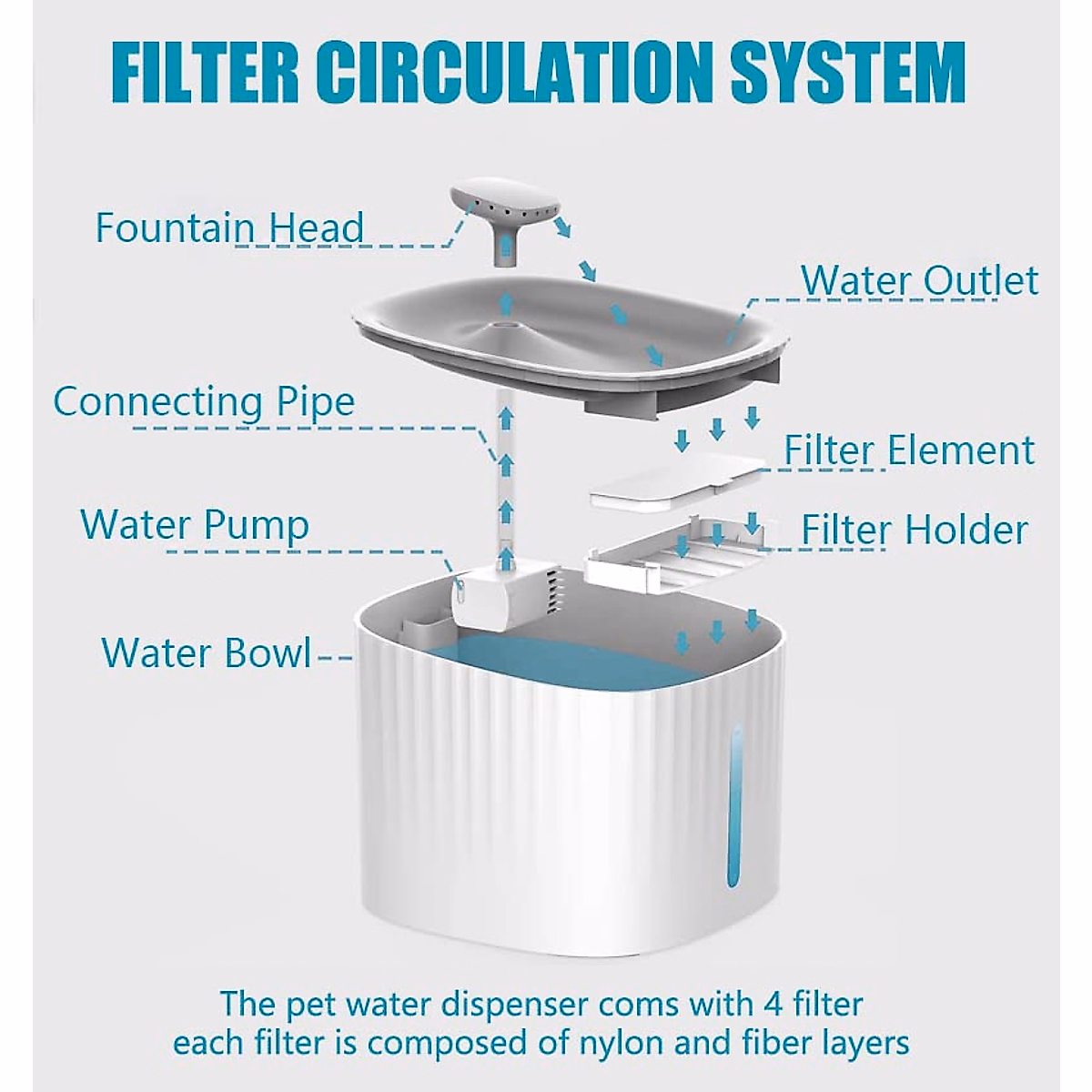 FILTER CIRCULATION SYSTEM

Fountain Head

Water Outlet

Connecting Pipe

Filter Element

Water Pump

Filter Holder

Water Bowl

The pet water dispenser coms with 4 filter each filter is composed of nylon and fiber layers