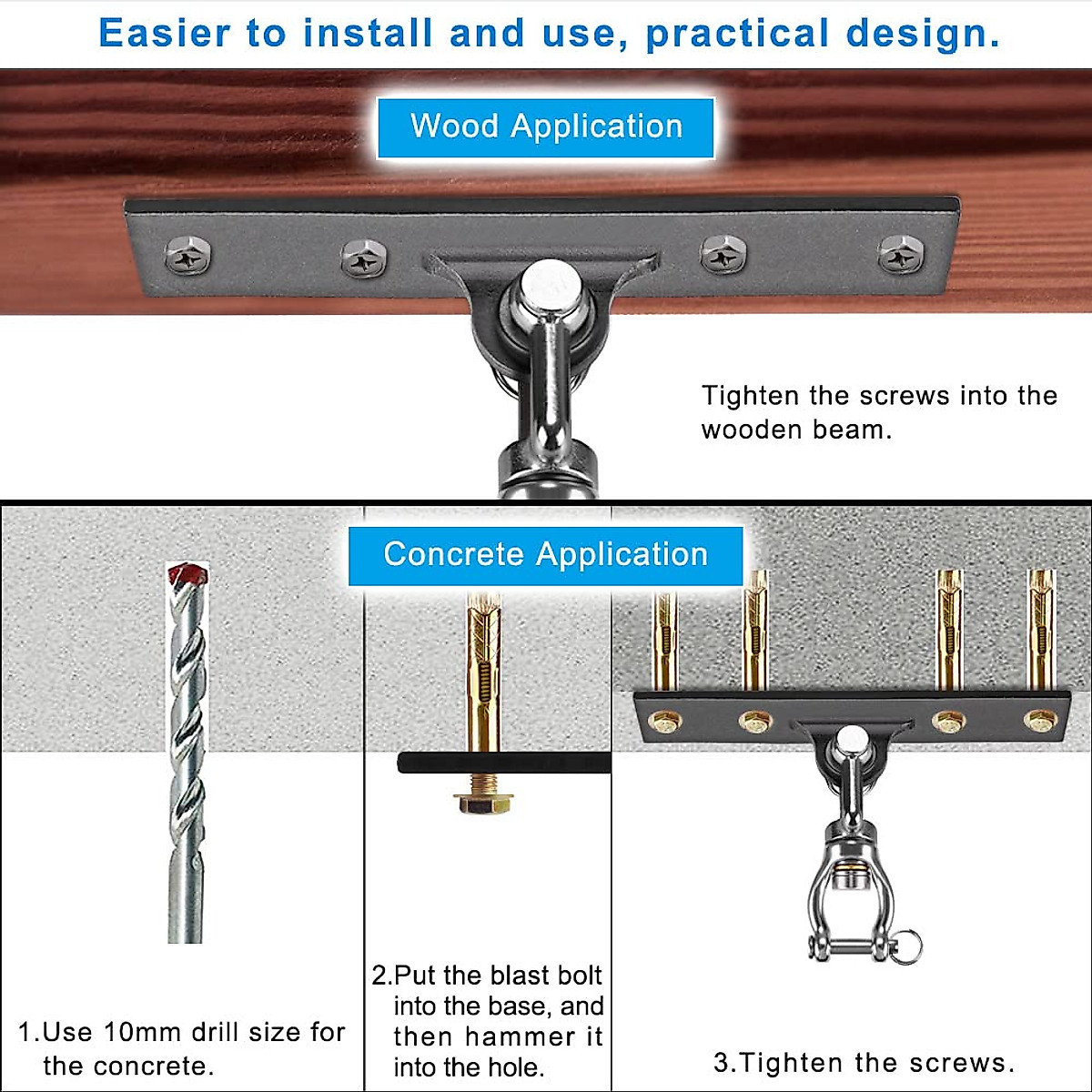 Easier to install and use, practical design.

Wood Application

Tighten the screws into the wooden beam.

Concrete Application

1.Use 10mm drill size for the concrete.

2.Put the blast bolt into the base, and then hammer it into the hole.

3.Tighten the screws.