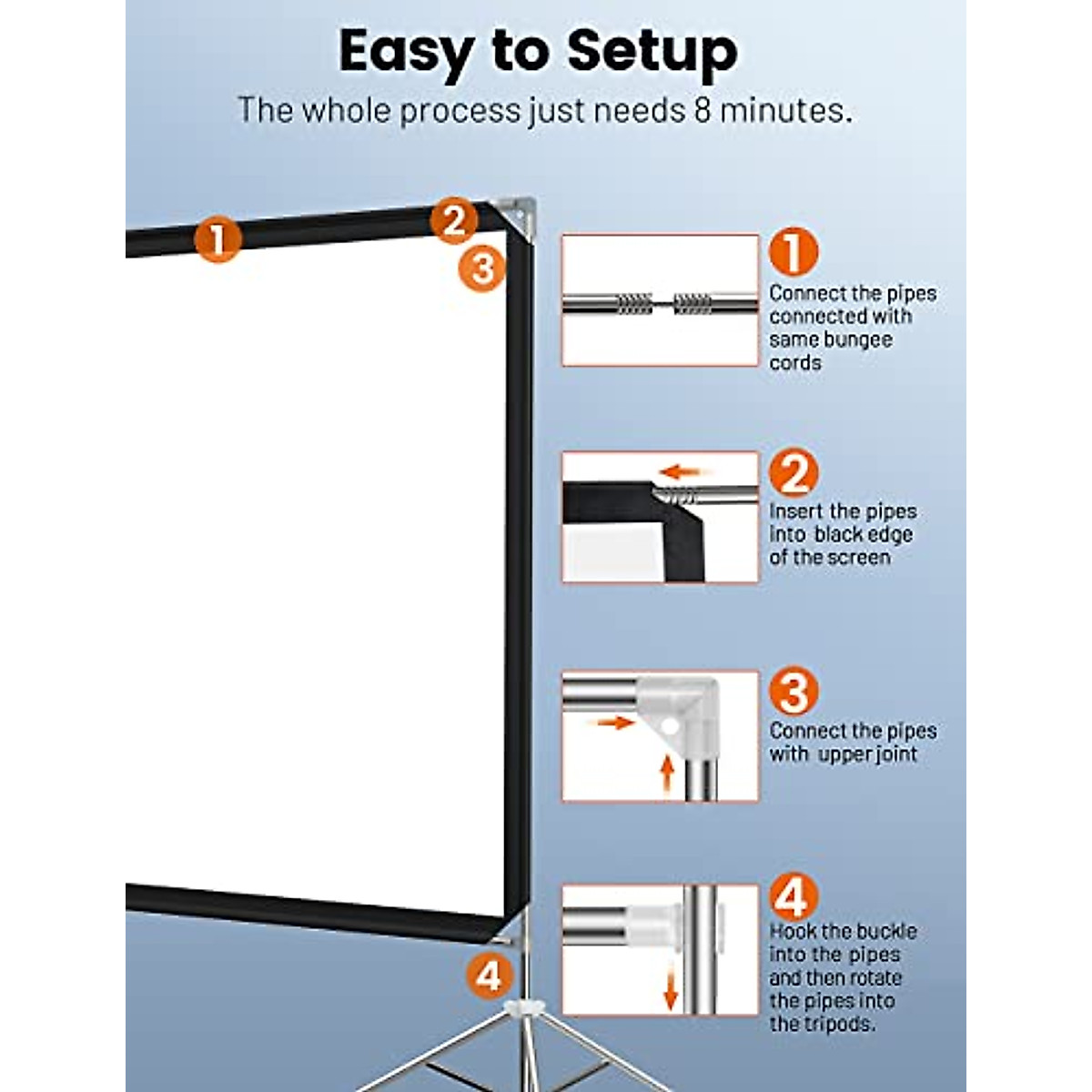 Easy to Setup

The whole process just needs 8 minutes.

1

2

3

4

1
Connect the pipes connected with same bungee cords

2
Insert the pipes into black edge of the screen

3
Connect the pipes with upper joint

4
Hook the buckle into the pipes and then rotate the pipes into the tripods.