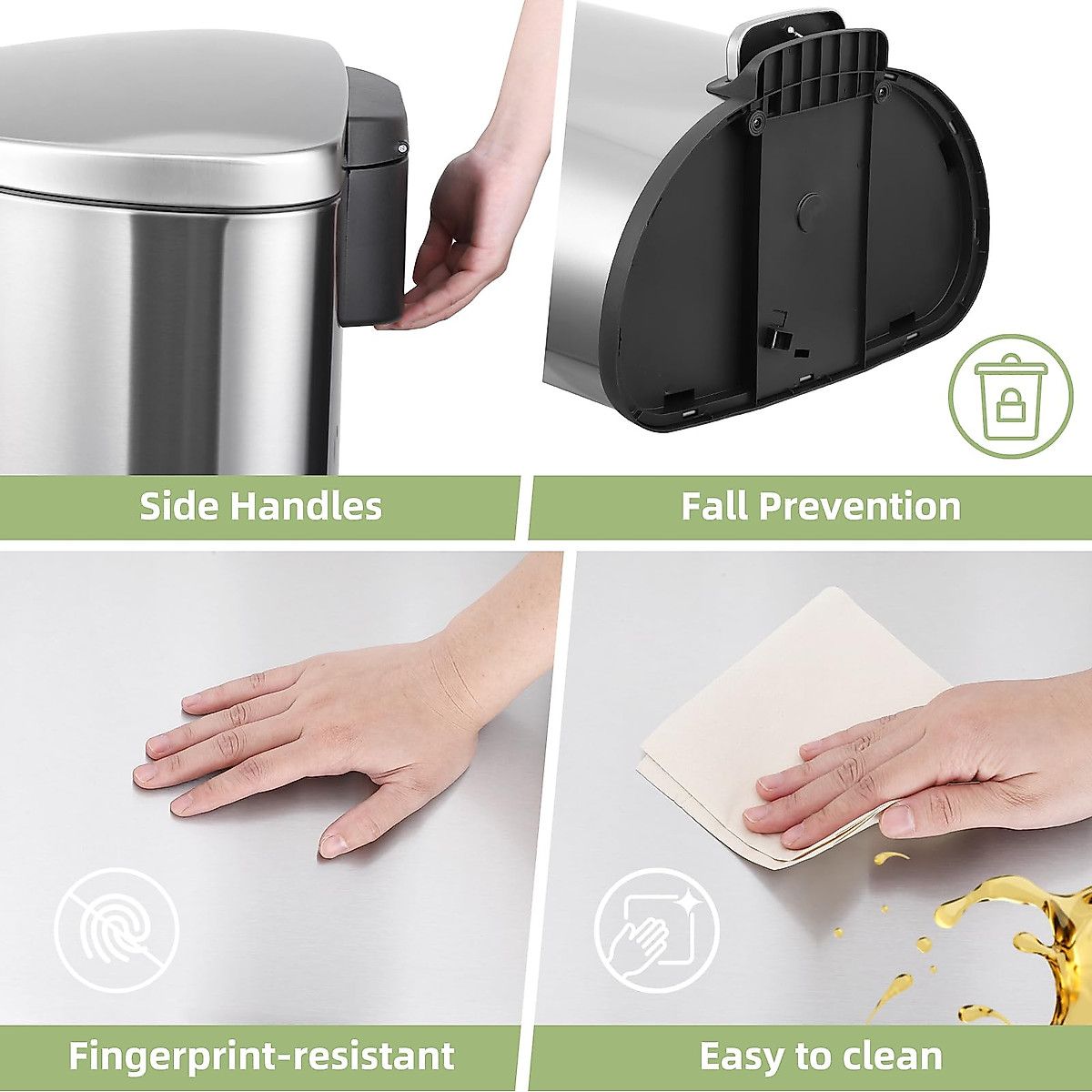 Side Handles

Fall Prevention

Fingerprint-resistant

Easy to clean