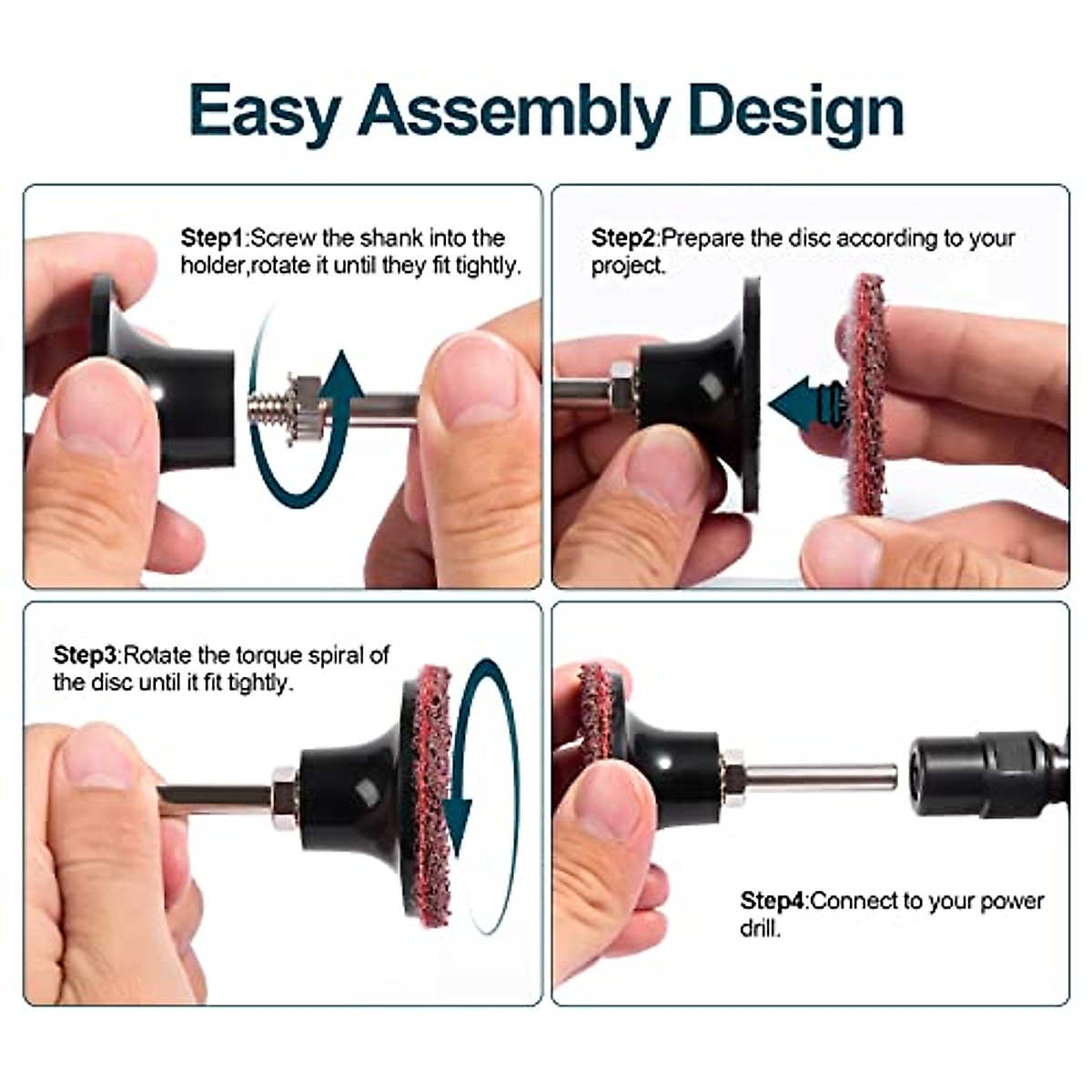 Easy Assembly Design

Step1:Screw the shank into the holder,rotate it until they fit tightly.

Step2:Prepare the disc according to your project.

Step3:Rotate the torque spiral of the disc until it fit tightly.

Step4:Connect to your power drill.