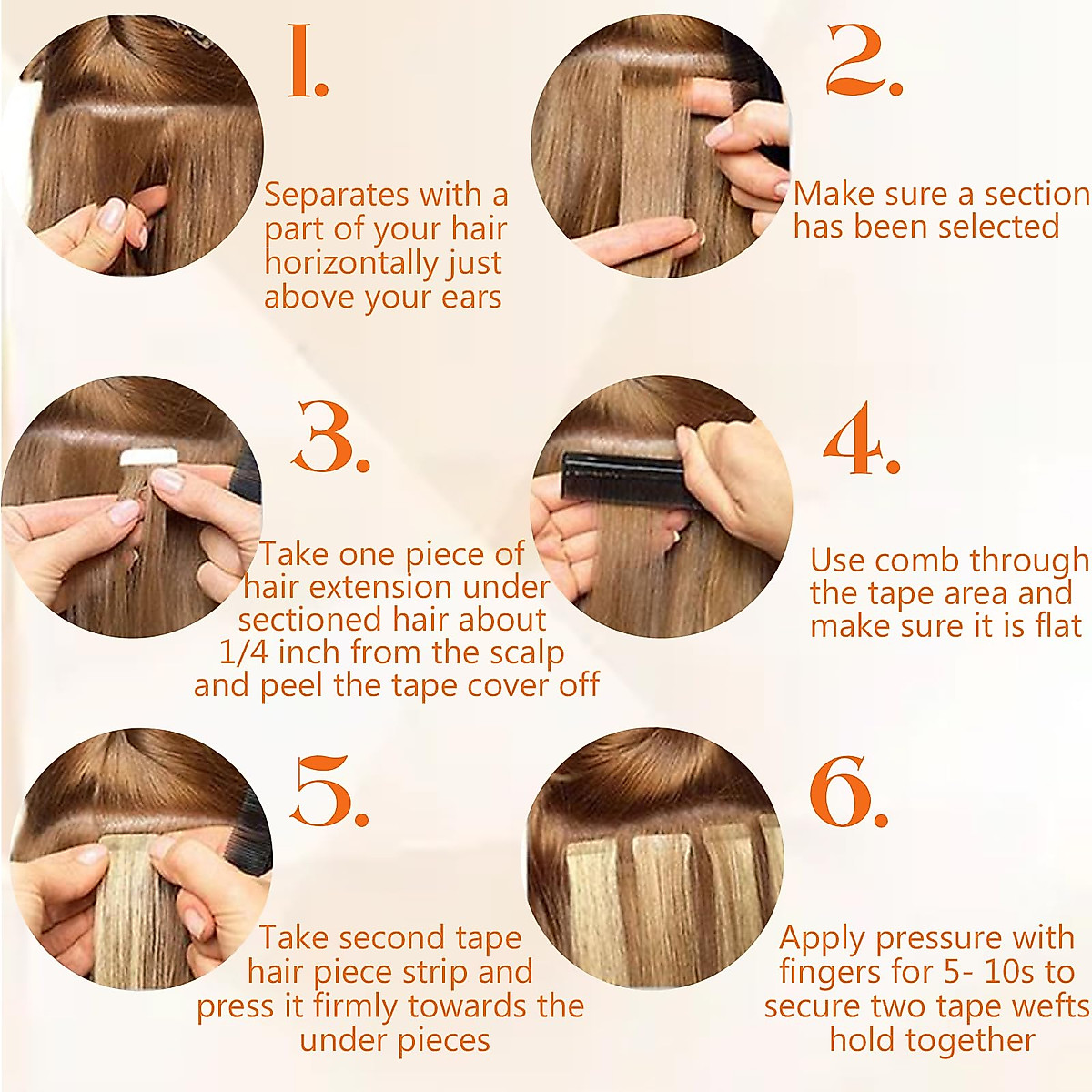 1.

Separates with a part of your hair horizontally just above your ears

2.

Make sure a section has been selected

3.

Take one piece of hair extension under sectioned hair about 1/4 inch from the scalp and peel the tape cover off

4.

Use comb through the tape area and make sure it is flat

5.

Take second tape hair piece strip and press it firmly towards the under pieces

6.

Apply pressure with fingers for 5- 10s to secure two tape wefts hold together