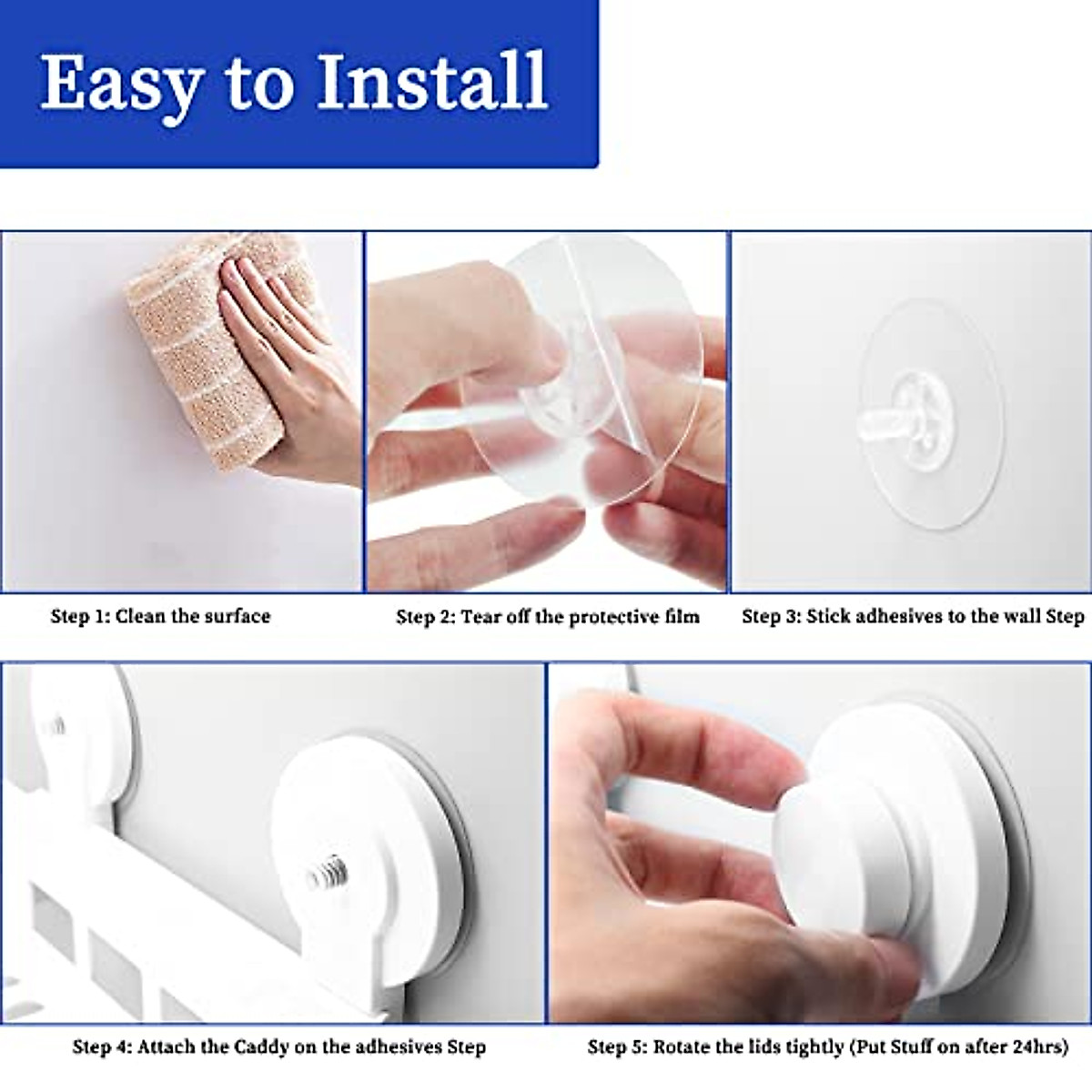 Easy to Install

Step 1: Clean the surface

Step 2: Tear off the protective film

Step 3: Stick adhesives to the wall Step

Step 4: Attach the Caddy on the adhesives Step

Step 5: Rotate the lids tightly (Put Stuff on after 24hrs)