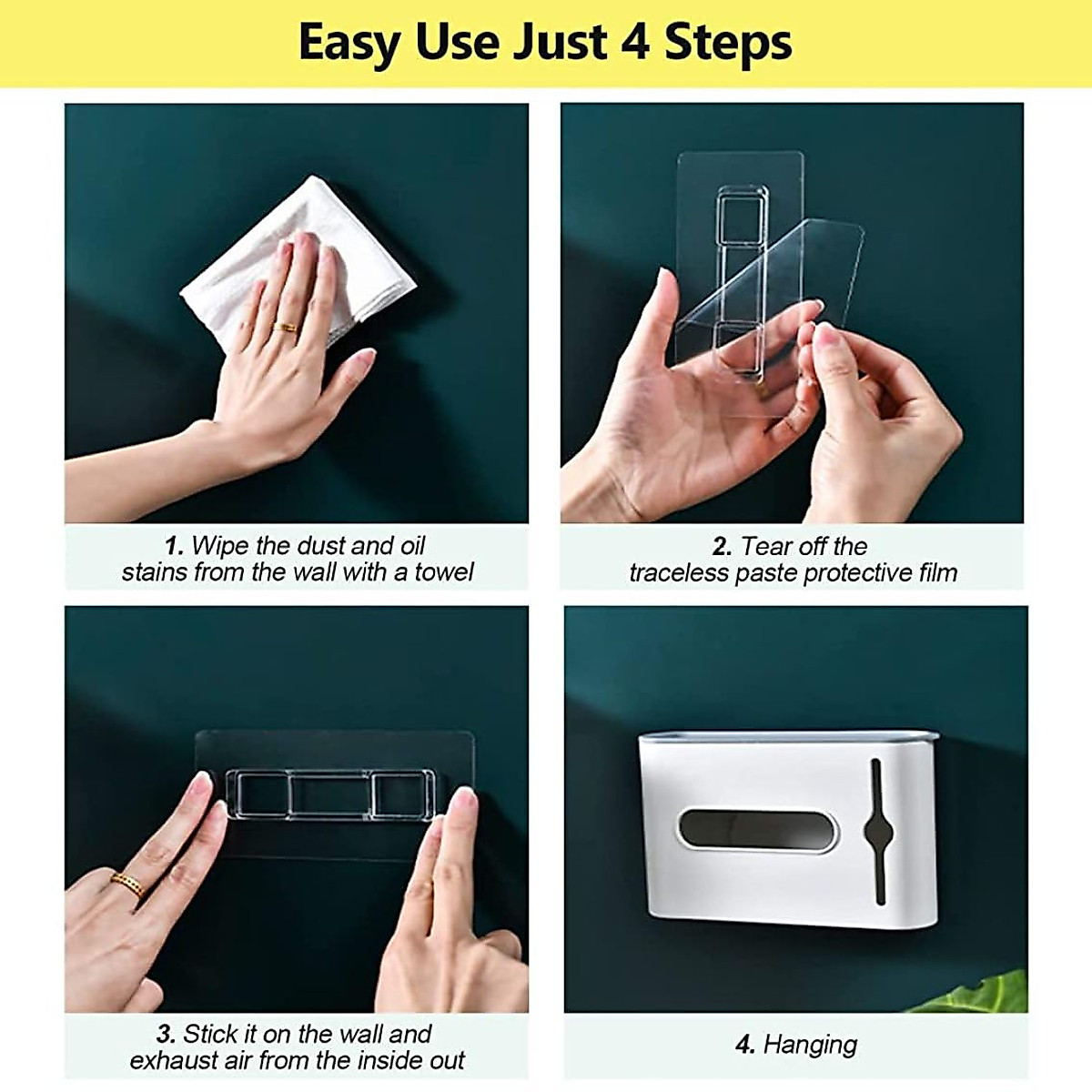 Easy Use Just 4 Steps

1. Wipe the dust and oil stains from the wall with a towel

2. Tear off the traceless paste protective film

3. Stick it on the wall and exhaust air from the inside out

4. Hanging