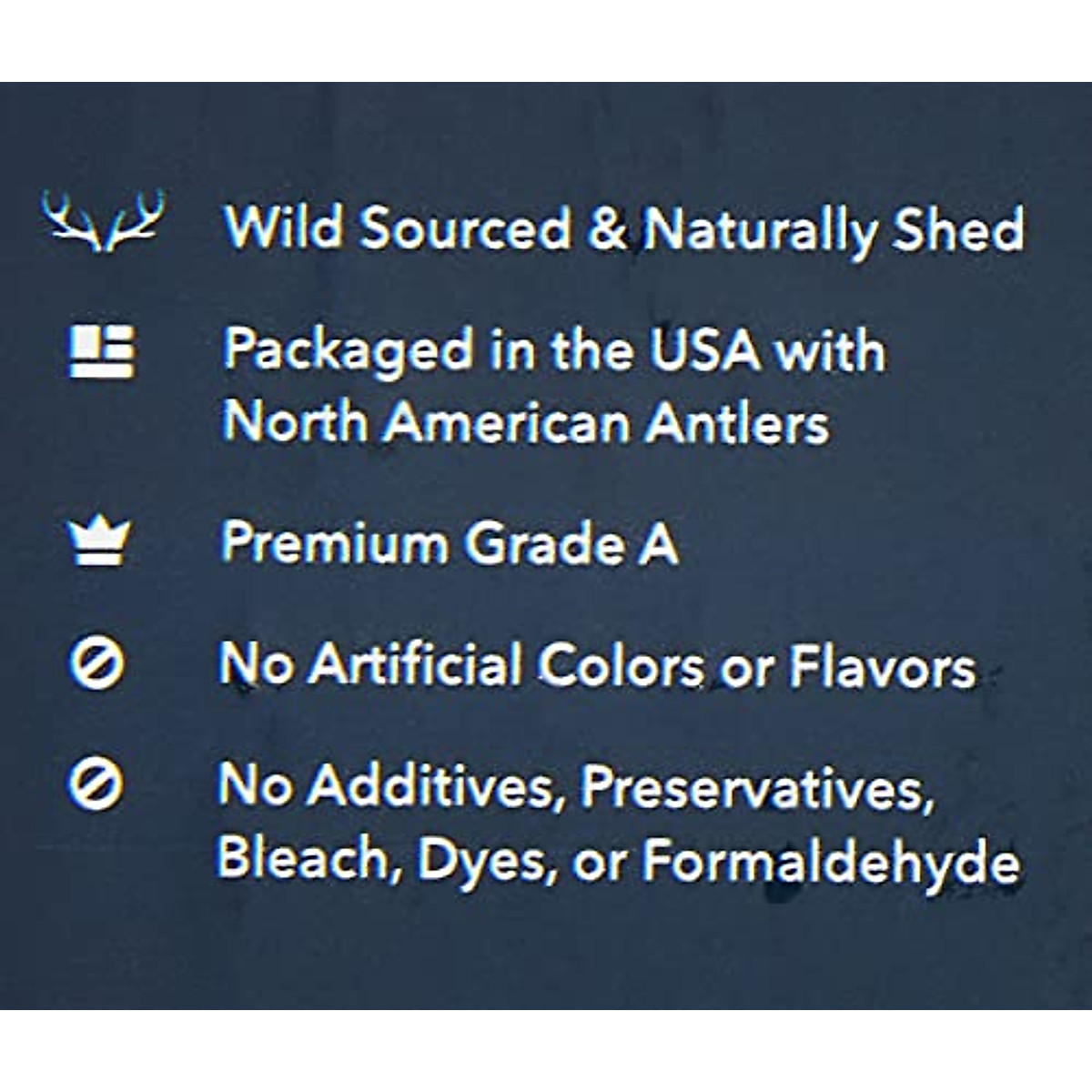 Wild Sourced & Naturally Shed

Packaged in the USA with North American Antlers

Premium Grade A

No Artificial Colors or Flavors

No Additives, Preservatives, Bleach, Dyes, or Formaldehyde