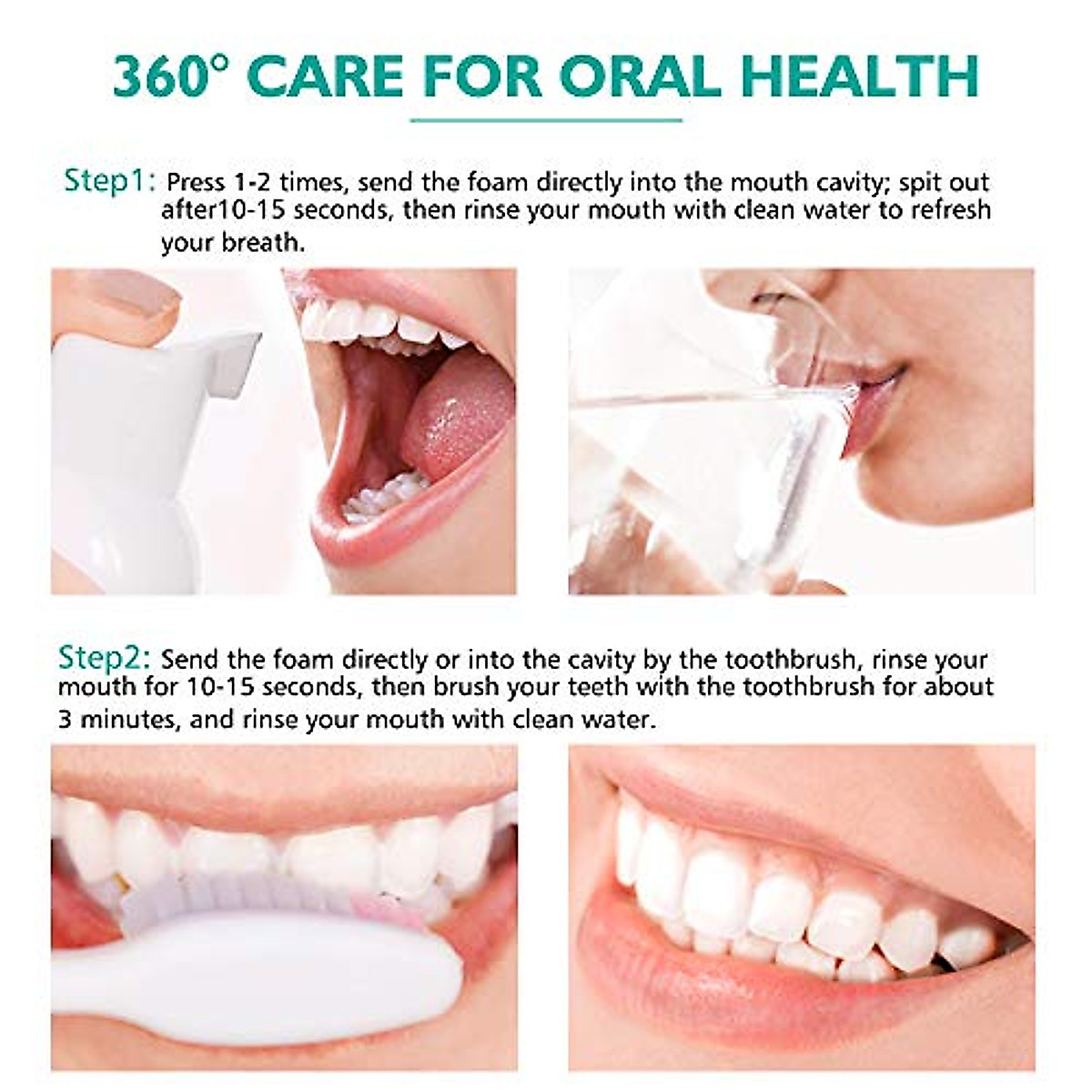 360° CARE FOR ORAL HEALTH

Step1: Press 1-2 times, send the foam directly into the mouth cavity; spit out after10-15 seconds, then rinse your mouth with clean water to refresh your breath.

Step2: Send the foam directly or into the cavity by the toothbrush, rinse your mouth for 10-15 seconds, then brush your teeth with the toothbrush for about 3 minutes, and rinse your mouth with clean water.