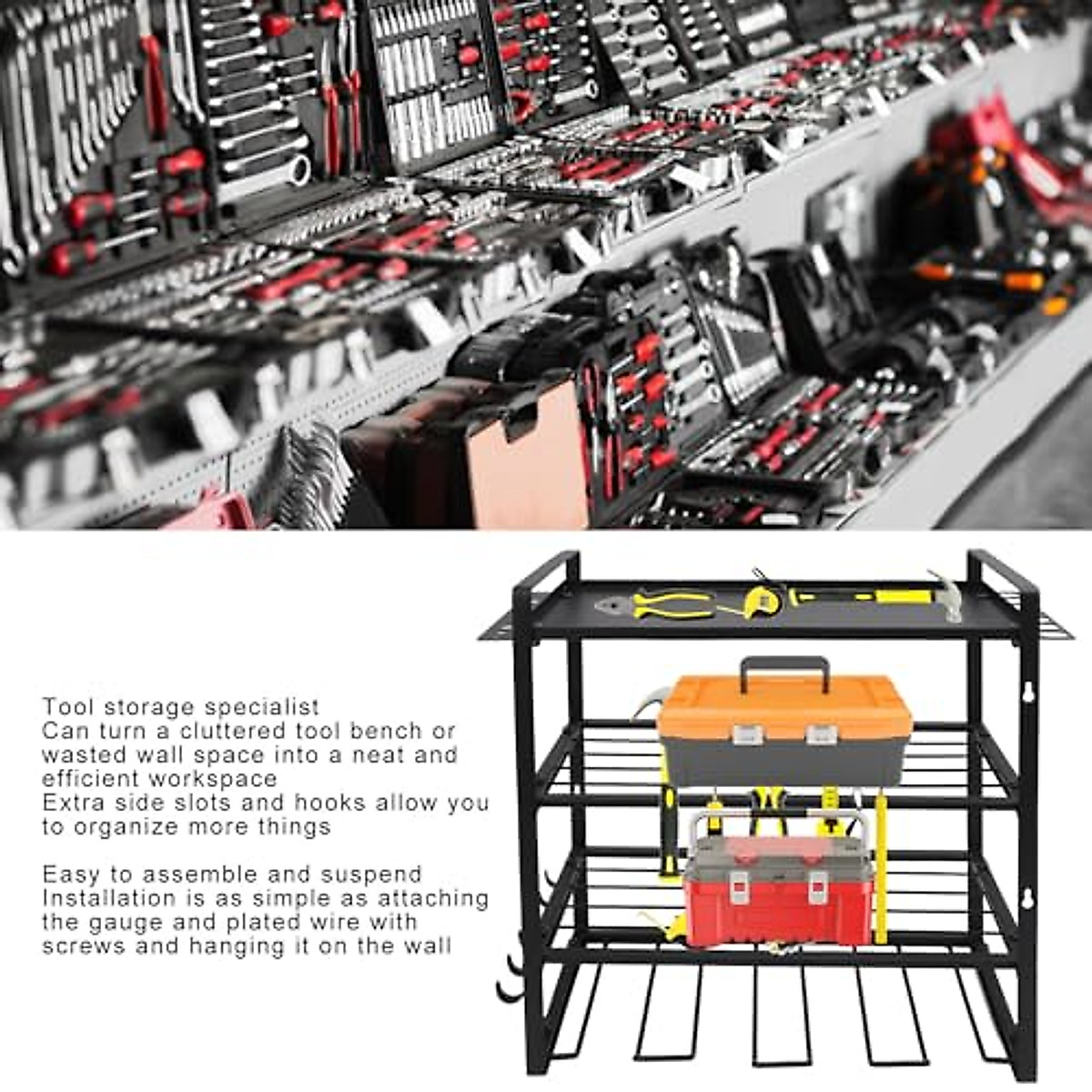 Tool storage specialist
Can turn a cluttered tool bench or wasted wall space into a neat and efficient workspace
Extra side slots and hooks allow you to organize more things

Easy to assemble and suspend
Installation is as simple as attaching the gauge and plated wire with screws and hanging it on the wall