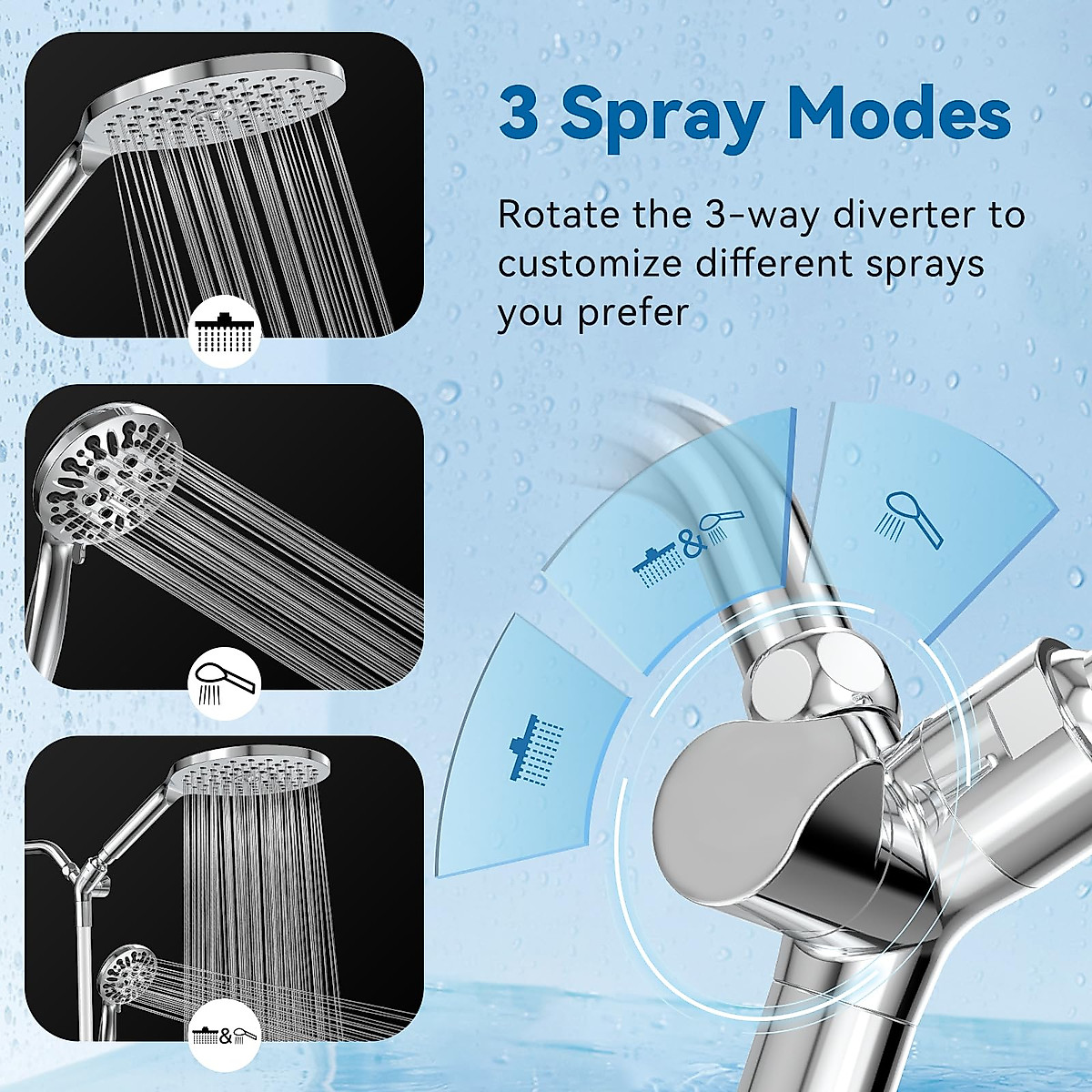 3 Spray Modes

Rotate the 3-way diverter to customize different sprays you prefer

&

&